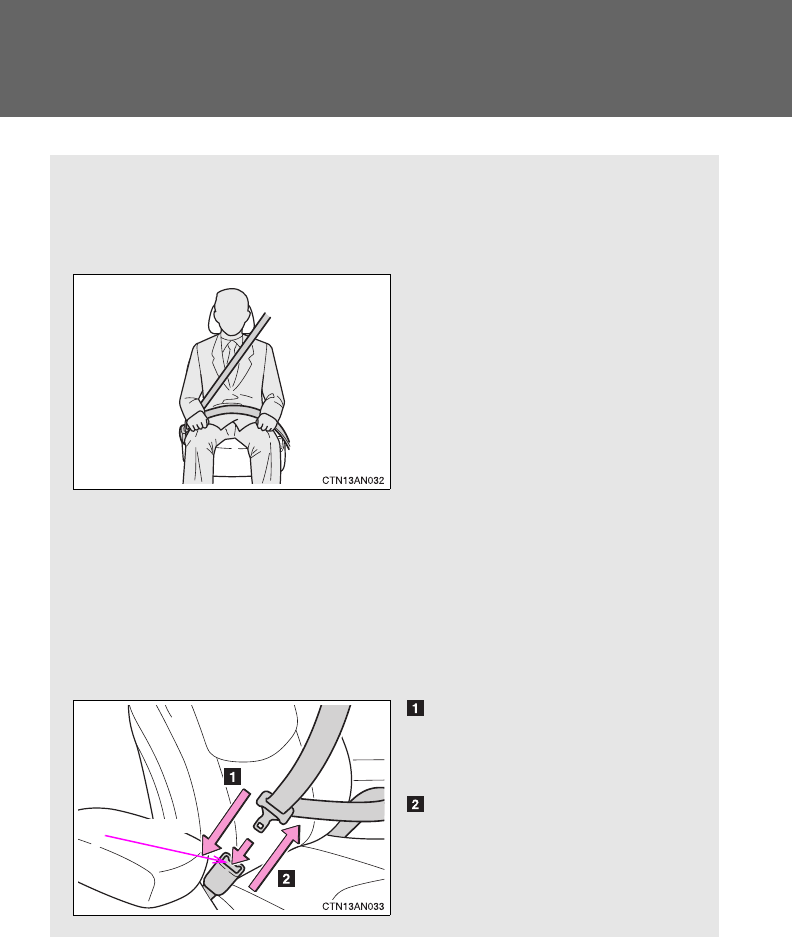 CTN13AN032

1

2

1

2

CTN13AN033