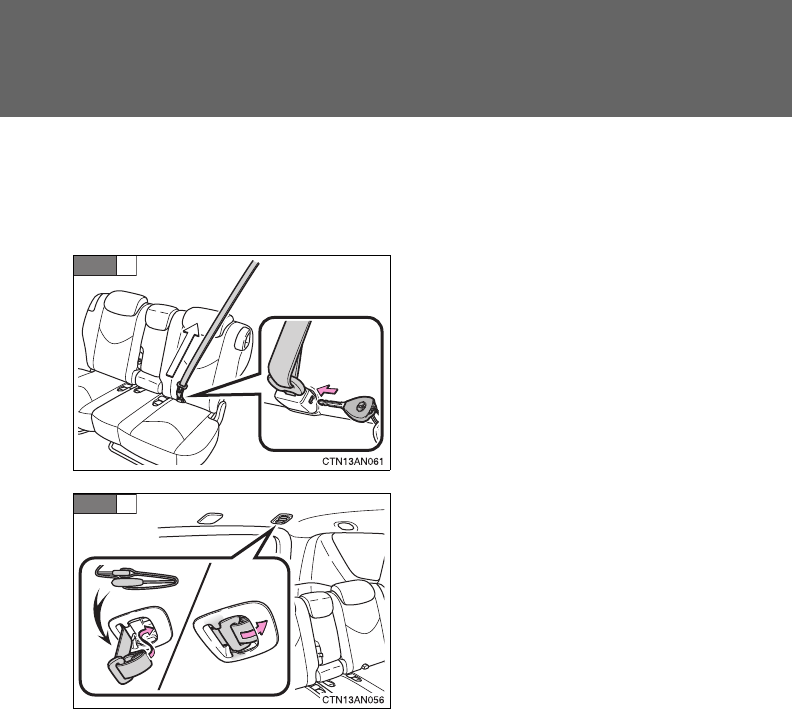 CTN13AN061

CTN13AN056