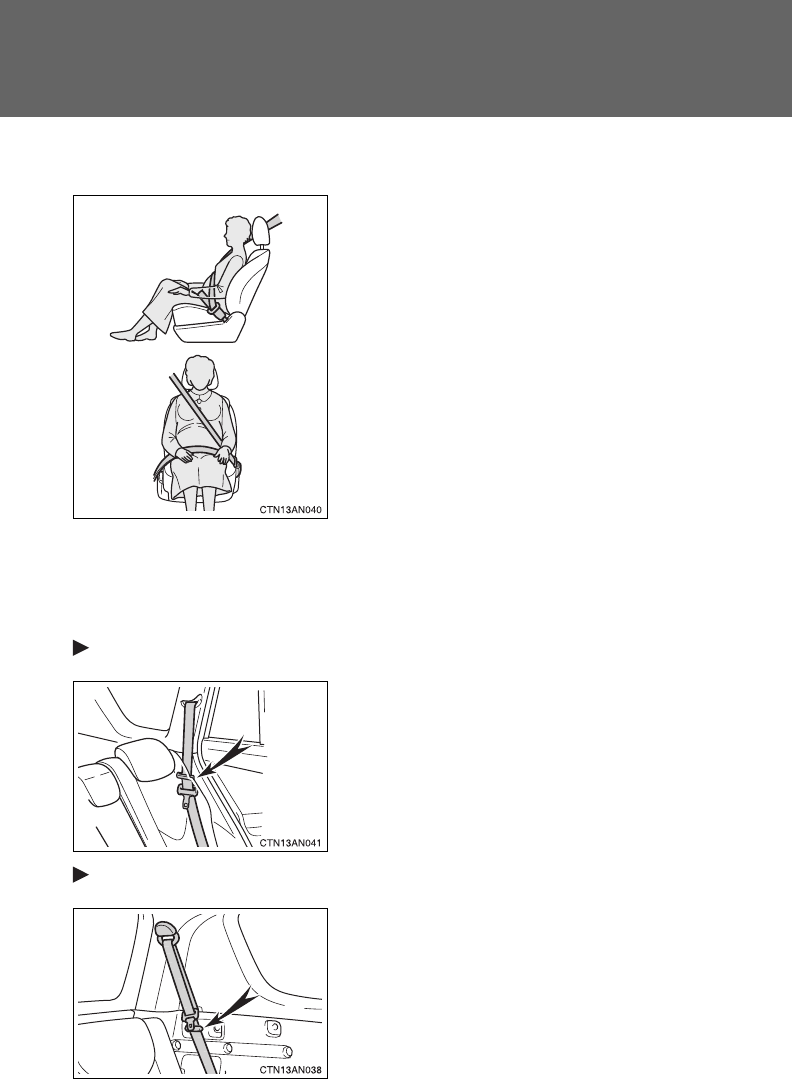 CTN13AN040

CTN13AN041

CTN13AN038