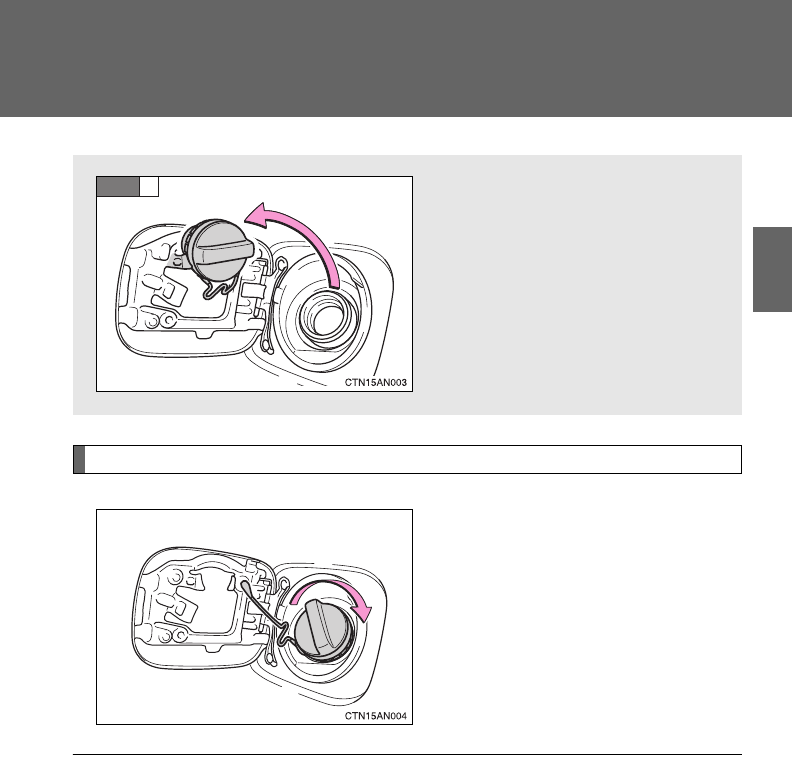 CTN15AN003

CTN15AN004