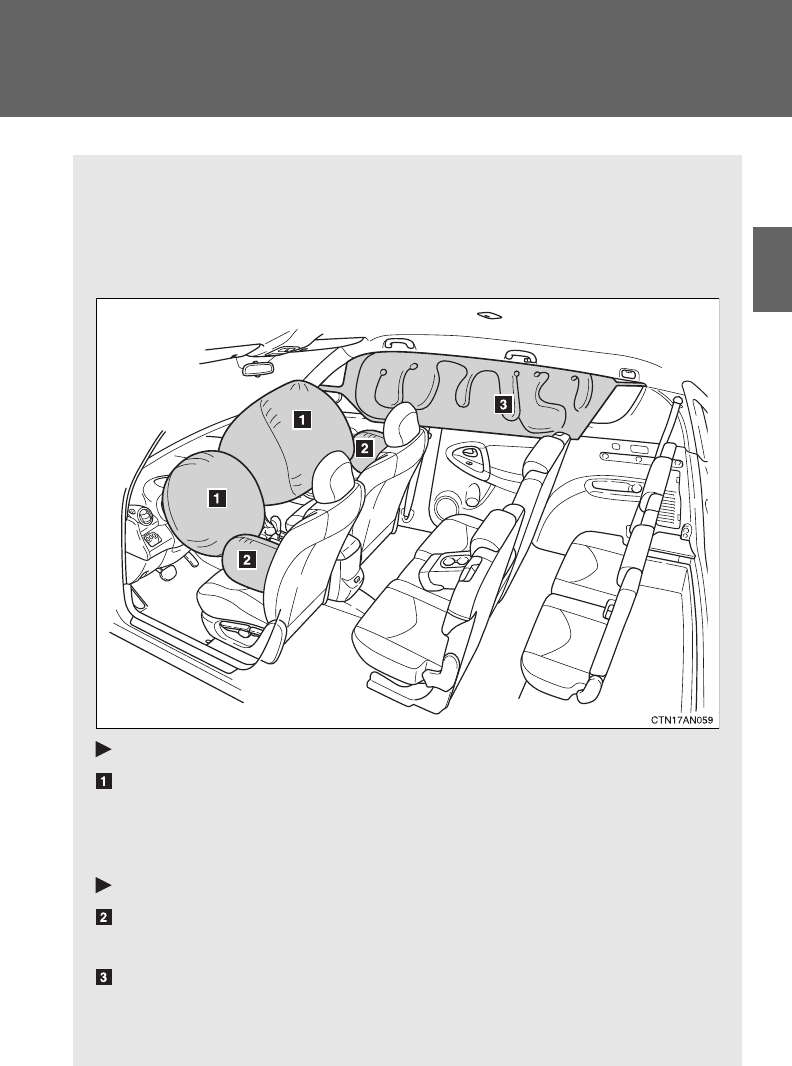 1

1

2

2

3

CTN17AN059

1

2

3