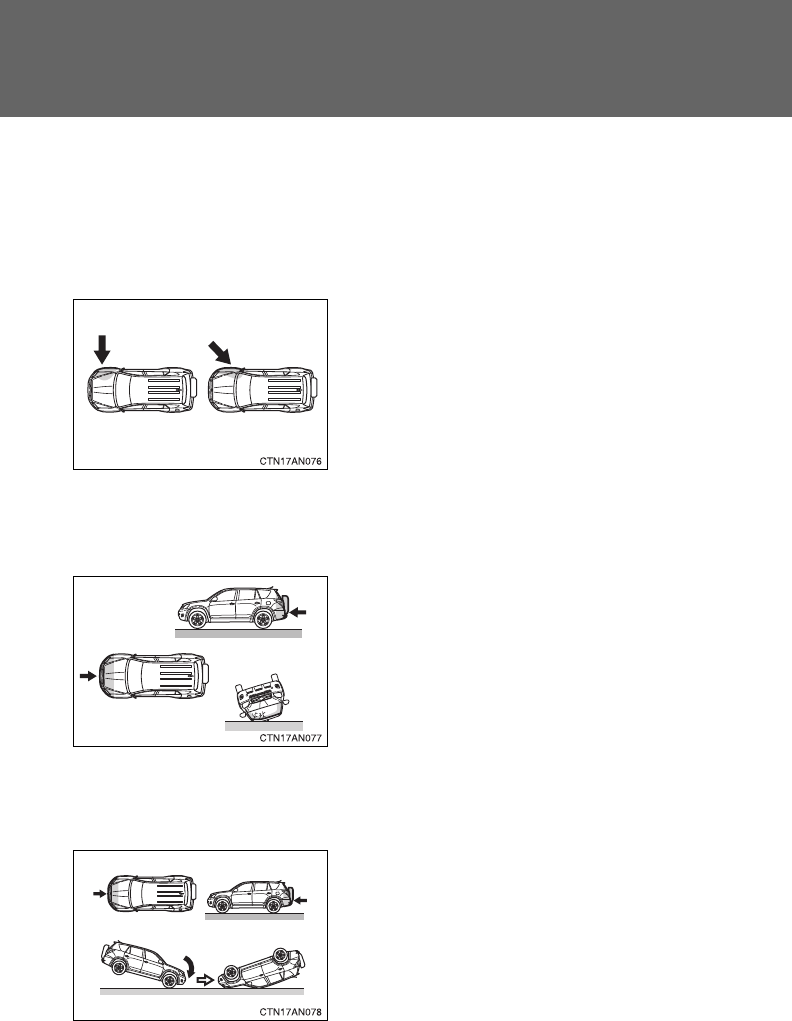 CTN17AN076

CTN17AN077

CTN17AN078