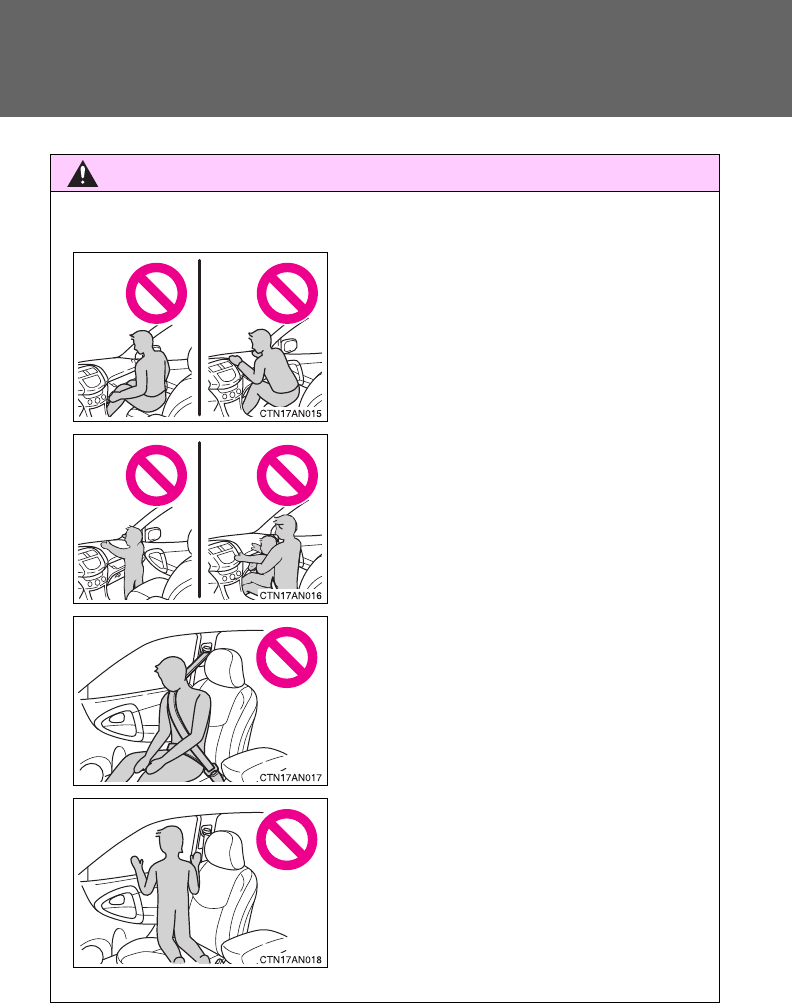 CTN17AN015

CTN17AN016

CTN17AN017

CTN17AN018