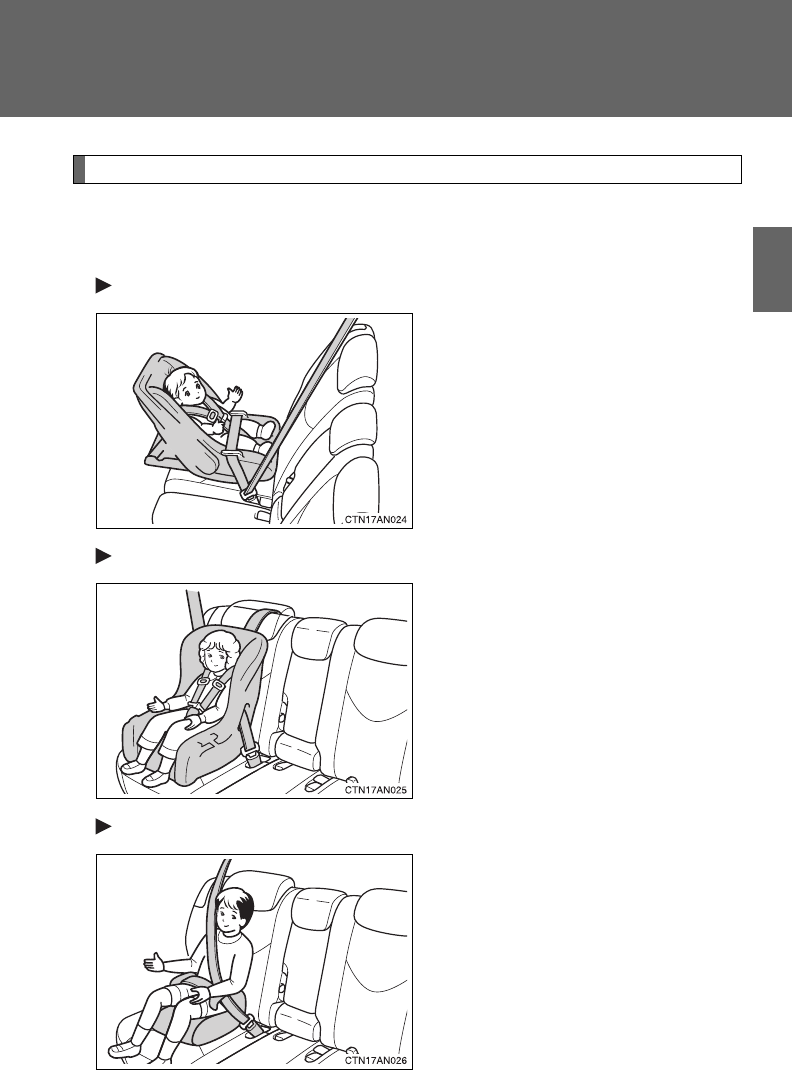 CTN17AN024

CTN17AN025

CTN17AN026