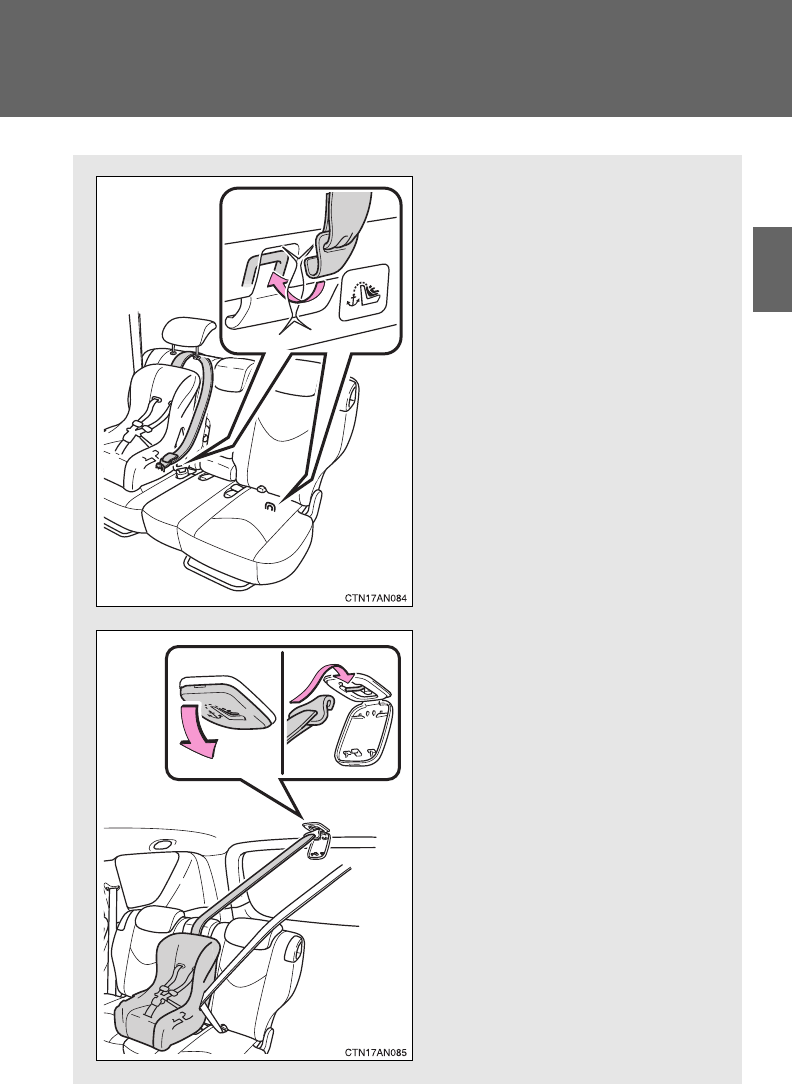 CTN17AN084

CTN17AN085