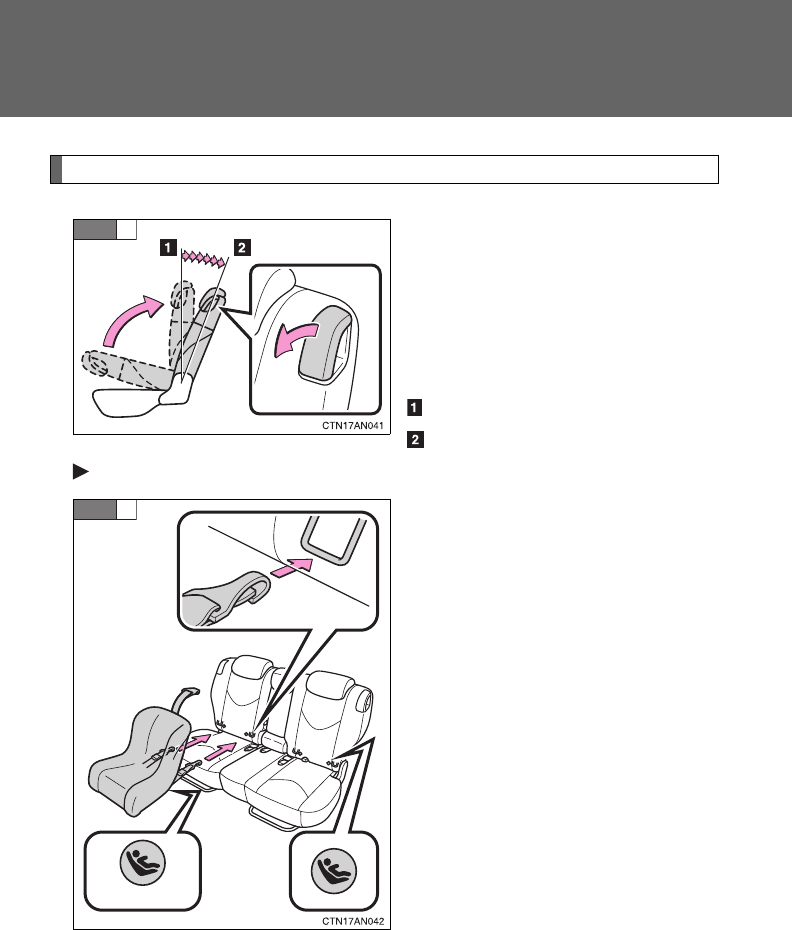 1

2

CTN17AN041

1

2

CTN17AN042