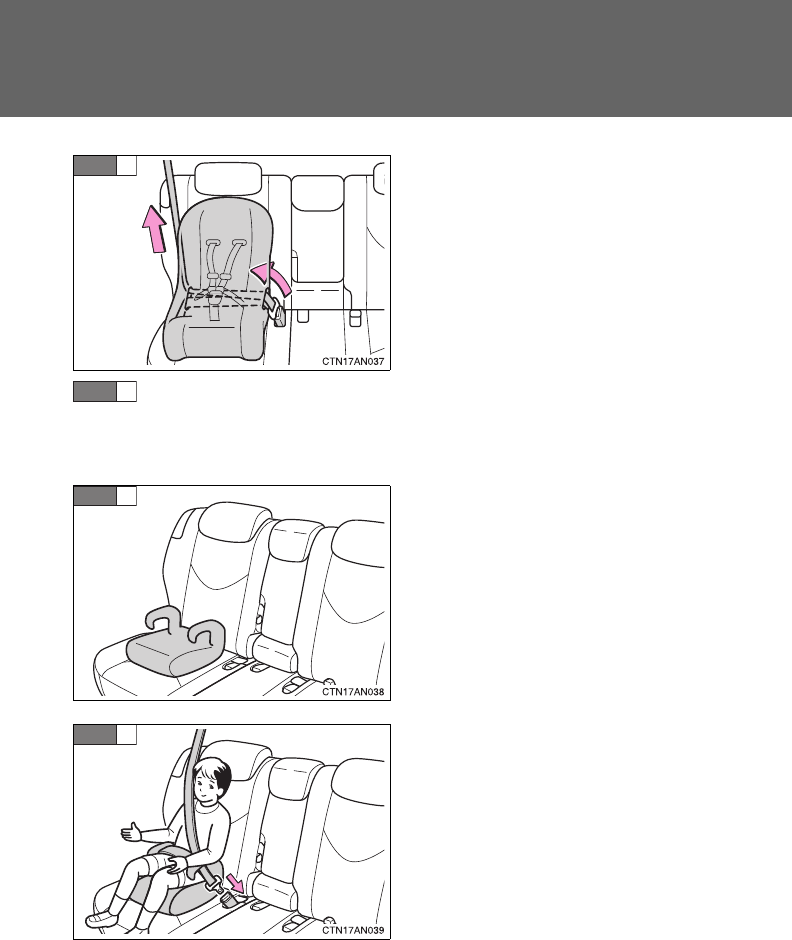 CTN17AN037

CTN17AN038

CTN17AN039