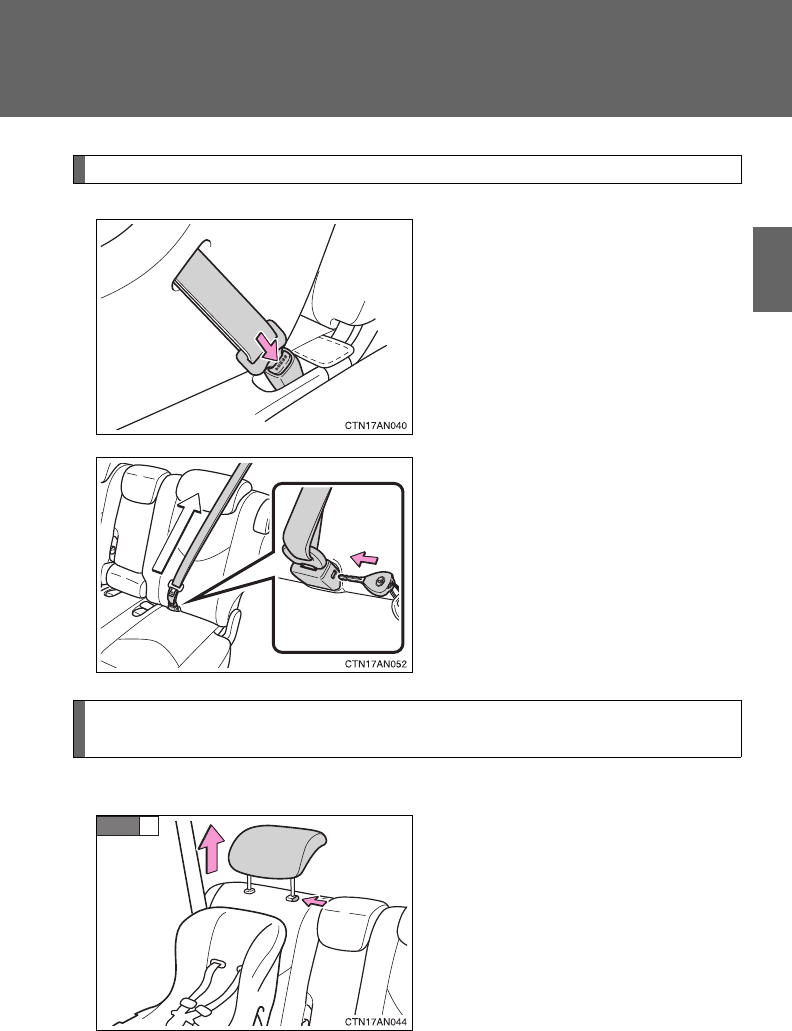 CTN17AN040

CTN17AN052

CTN17AN044