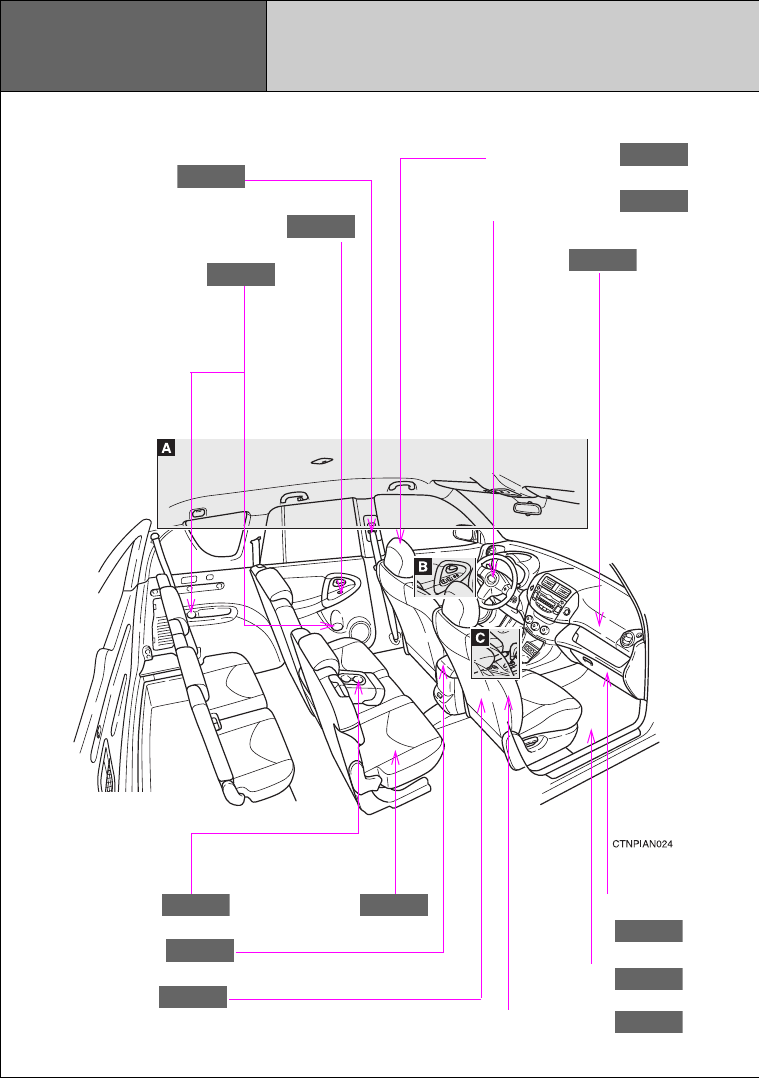 A

B

C

CTNPIAN024