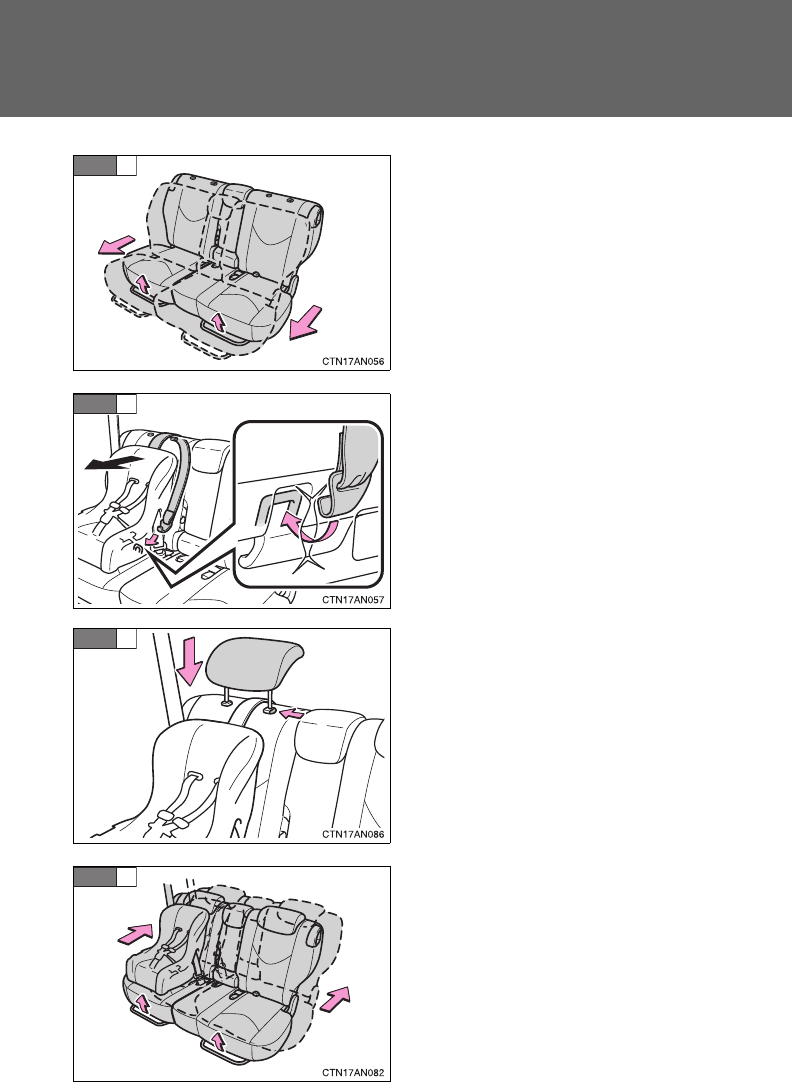 CTN17AN056

CTN17AN057

CTN17AN086

CTN17AN082