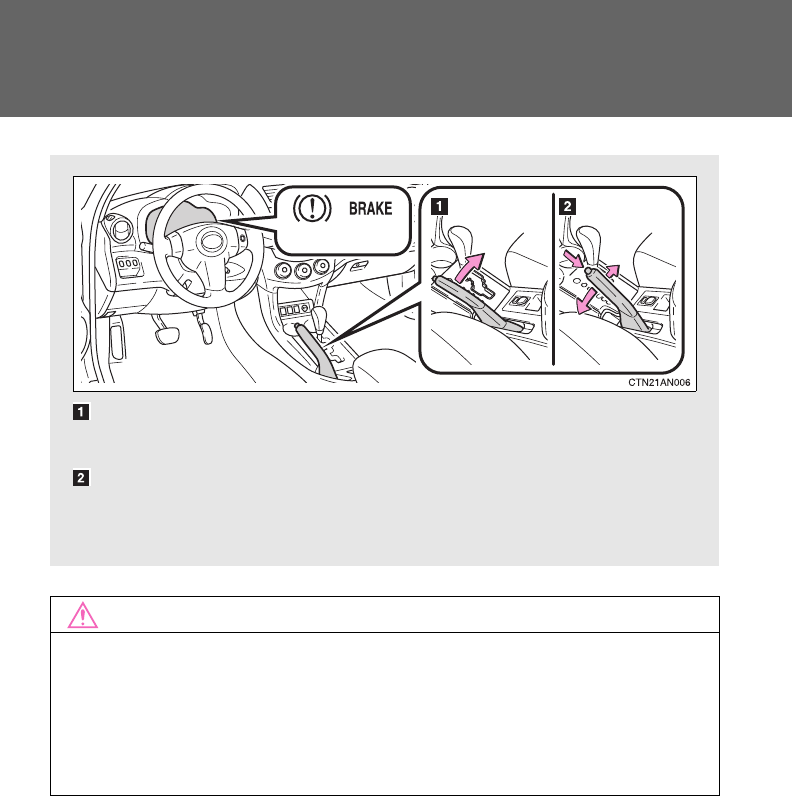 BRAKE

1

2

CTN21AN006

1

2