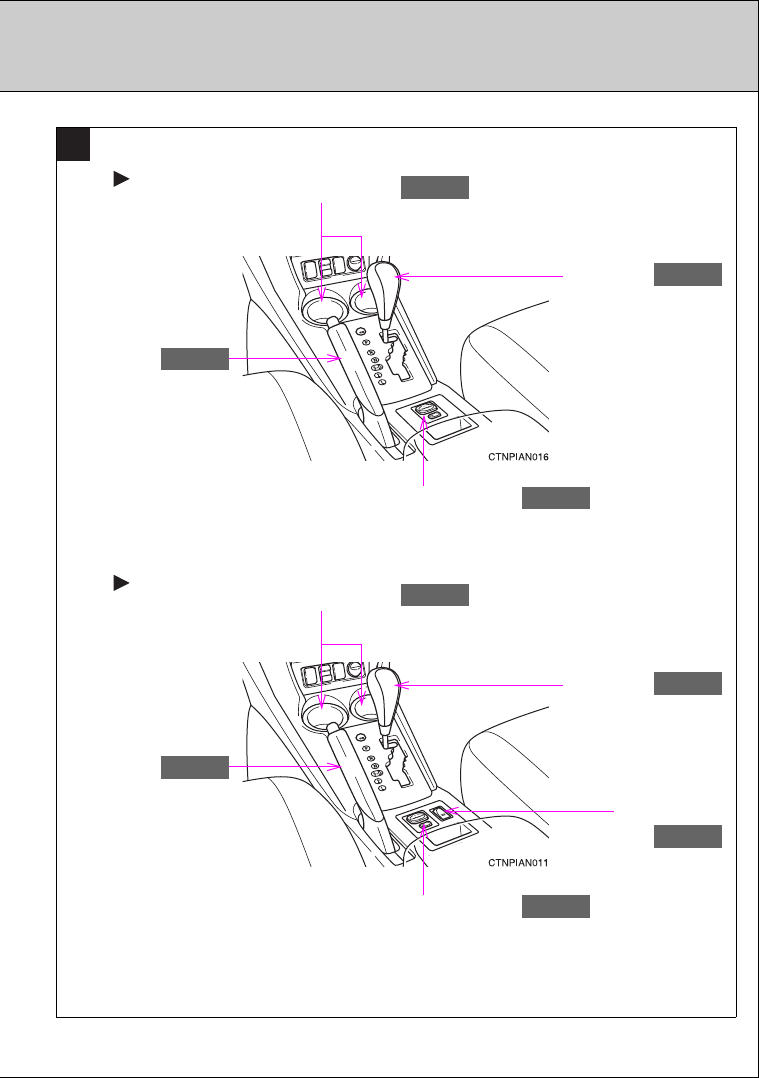 CTNPIAN016

CTNPIAN011