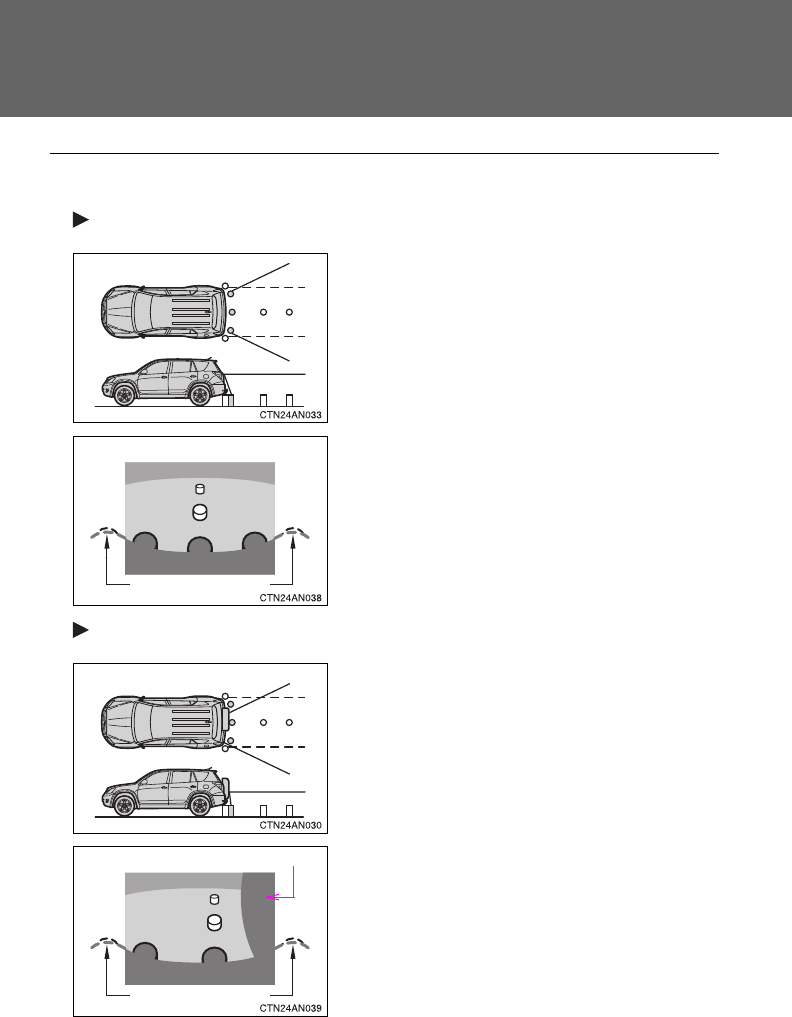 CTN24AN033

CTN24AN038

CTN24AN030

CTN24AN039