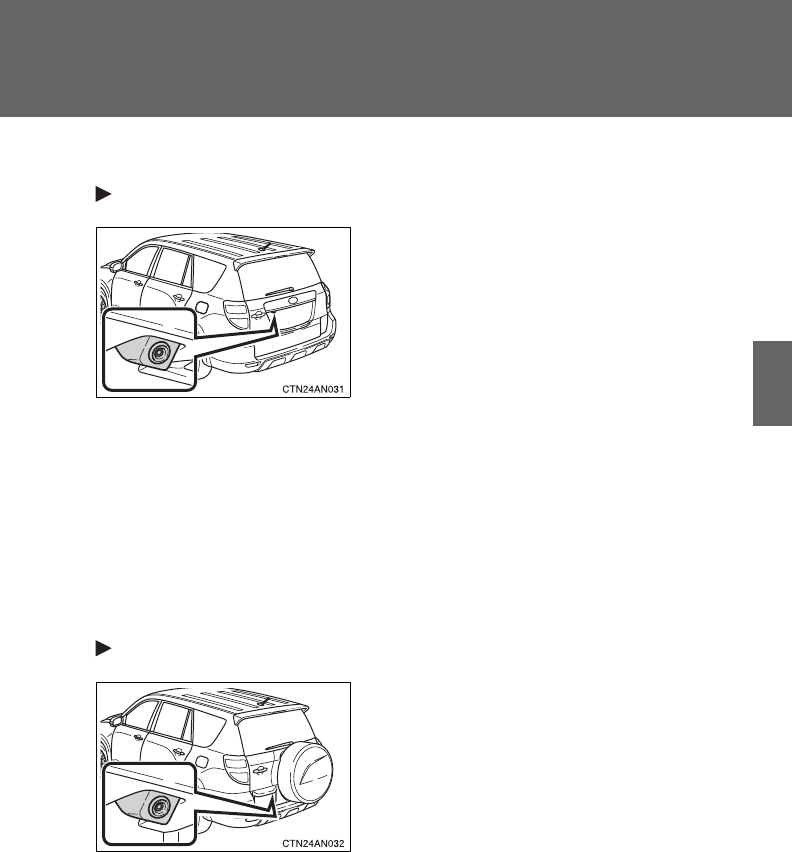 CTN24AN031

CTN24AN032