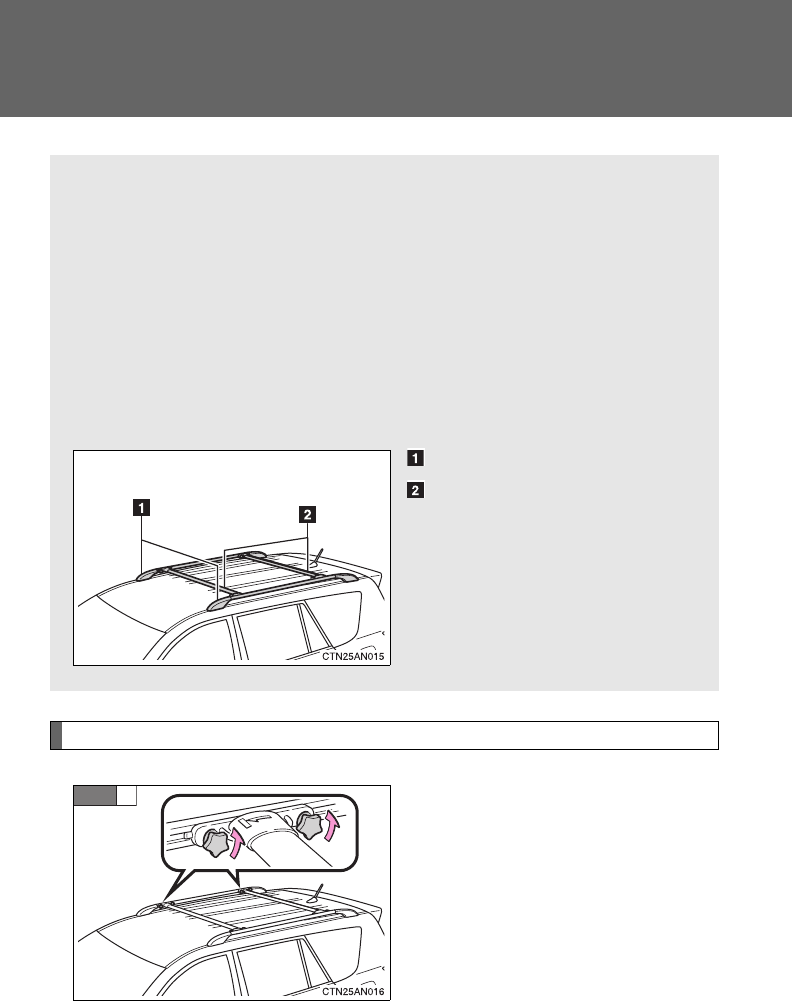 1

2

1

2

CTN25AN015

CTN25AN016