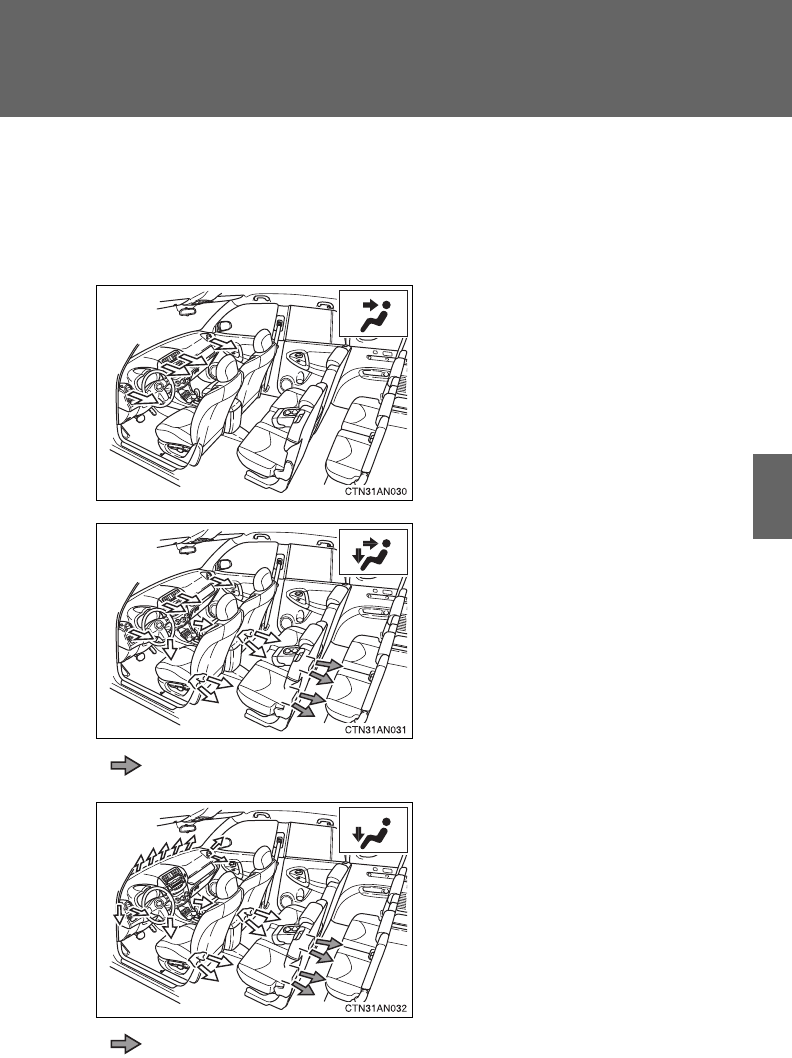 CTN31AN030

CTN31AN031

CTN31AN032