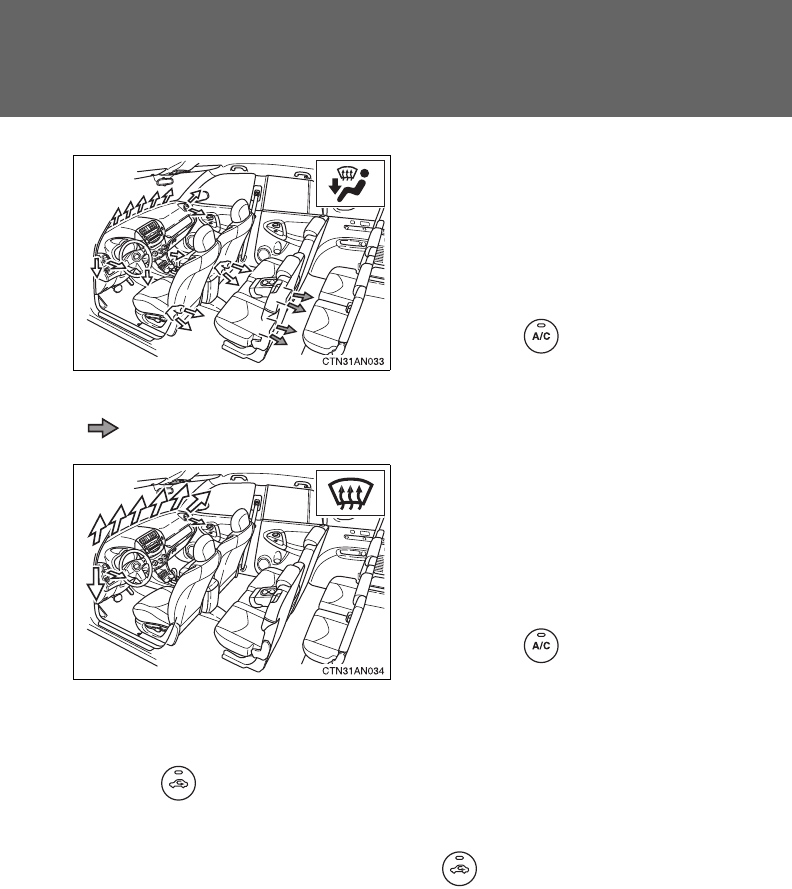 CTN31AN033

A/C

CTN31AN034

A/C