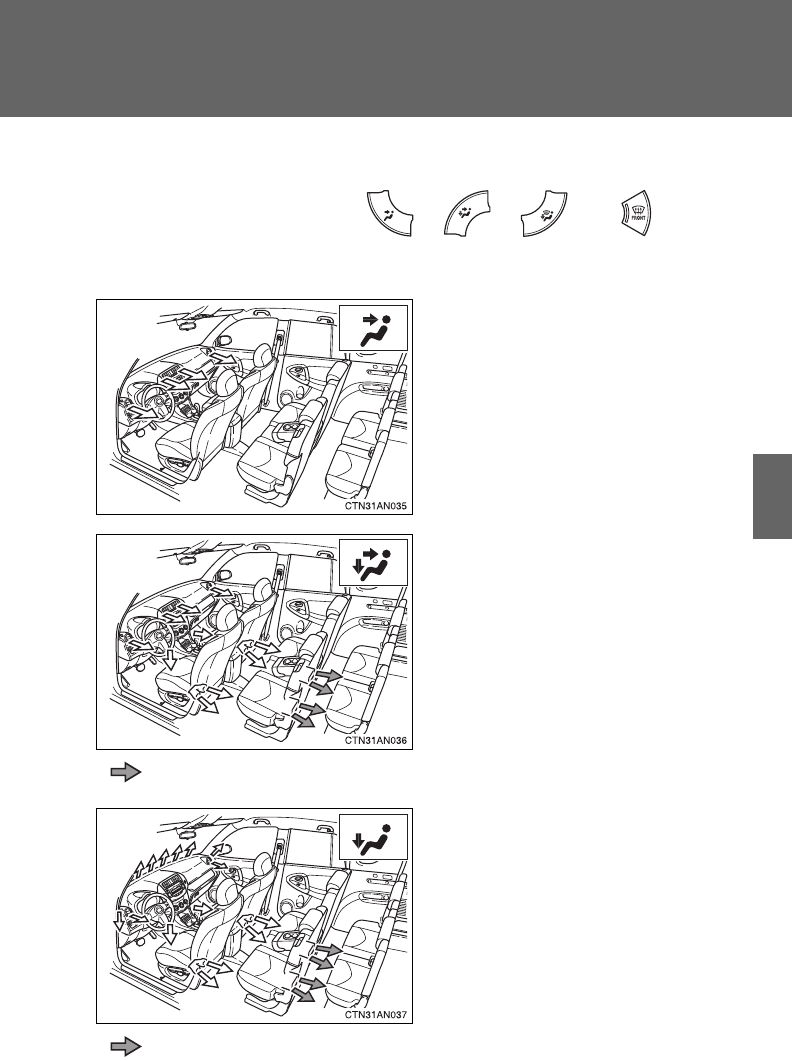 CTN31AN035

CTN31AN036

CTN31AN037