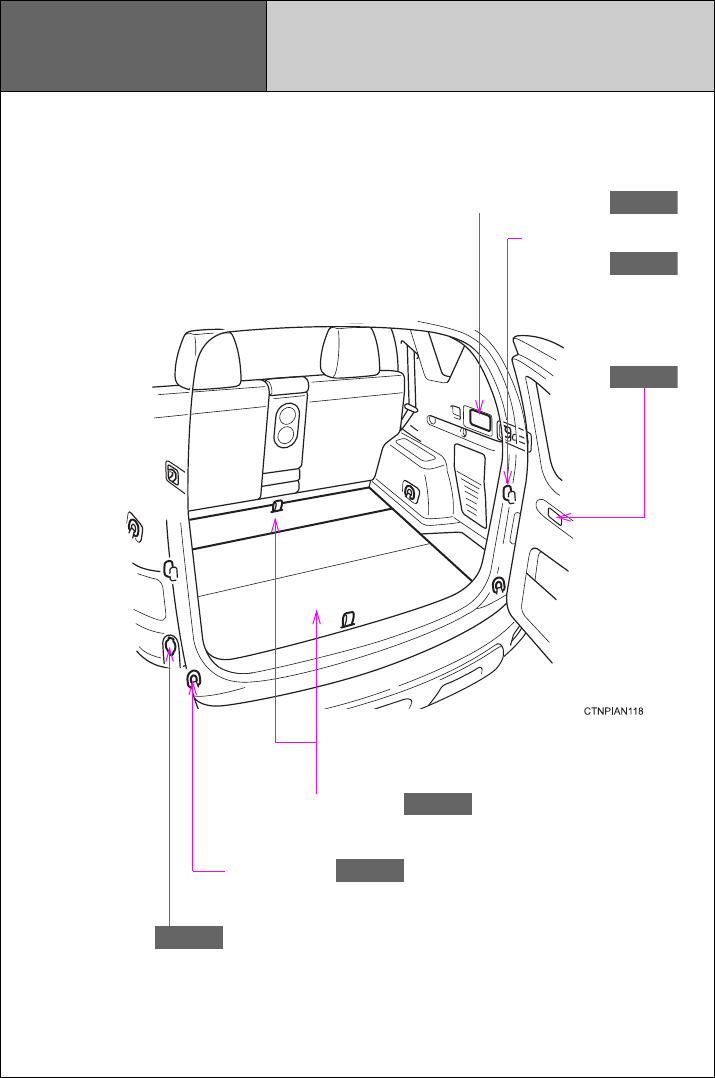 CTNPIAN118