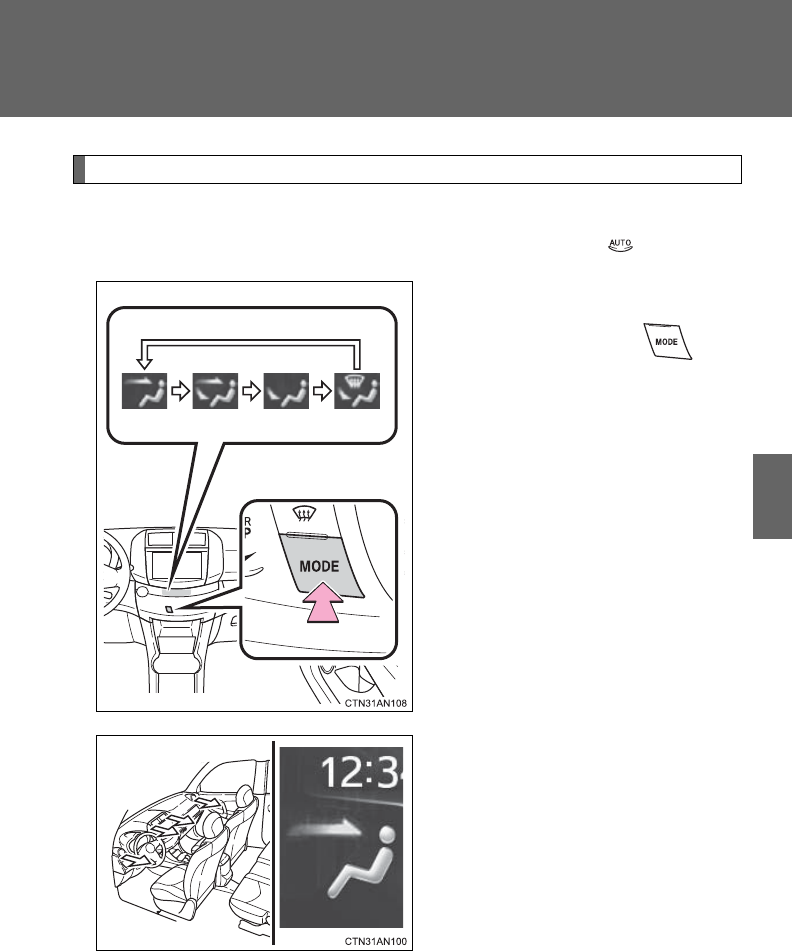 AUTO

MODE

R
P

MODE

CTN31AN108

12:3

CTN31AN100