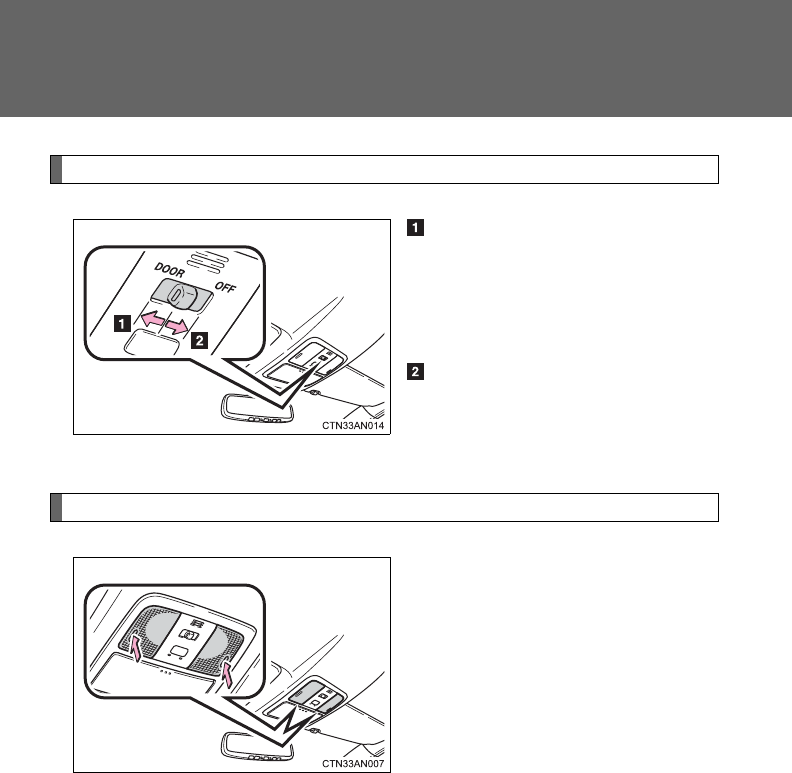 DOOR

OFF

1

2

CTN33AN014

1

2

CTN33AN007