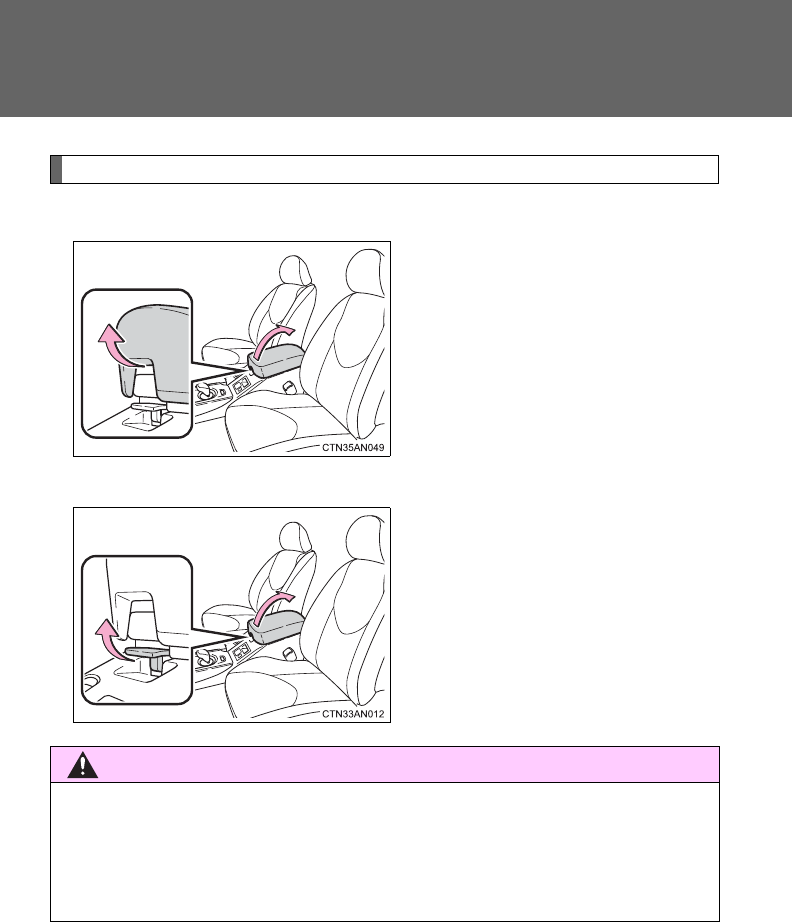 CTN35AN049

CTN33AN012