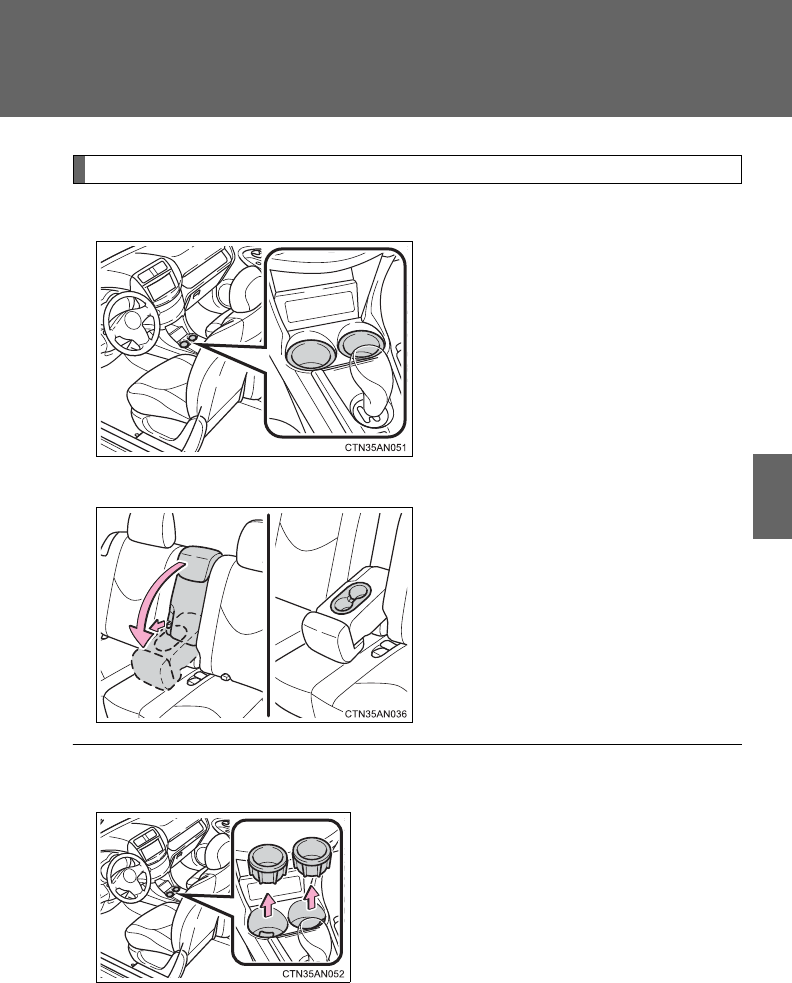 CTN35AN051

CTN35AN036

CTN35AN052