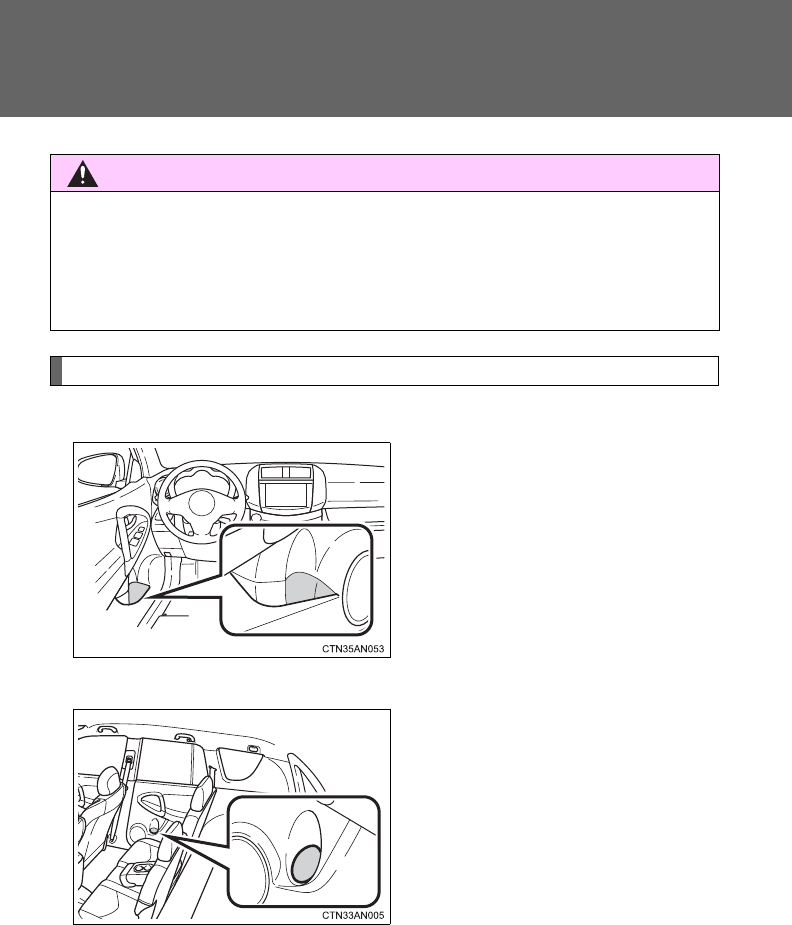 CTN35AN053

CTN33AN005