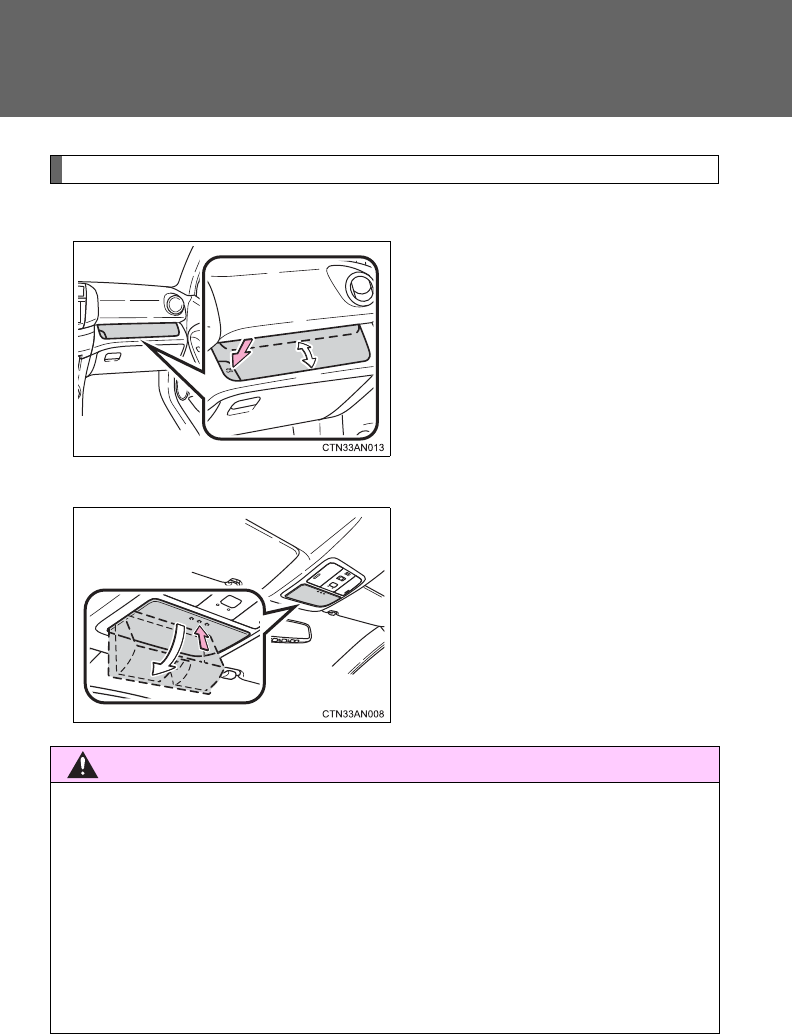 CTN33AN013

CTN33AN008