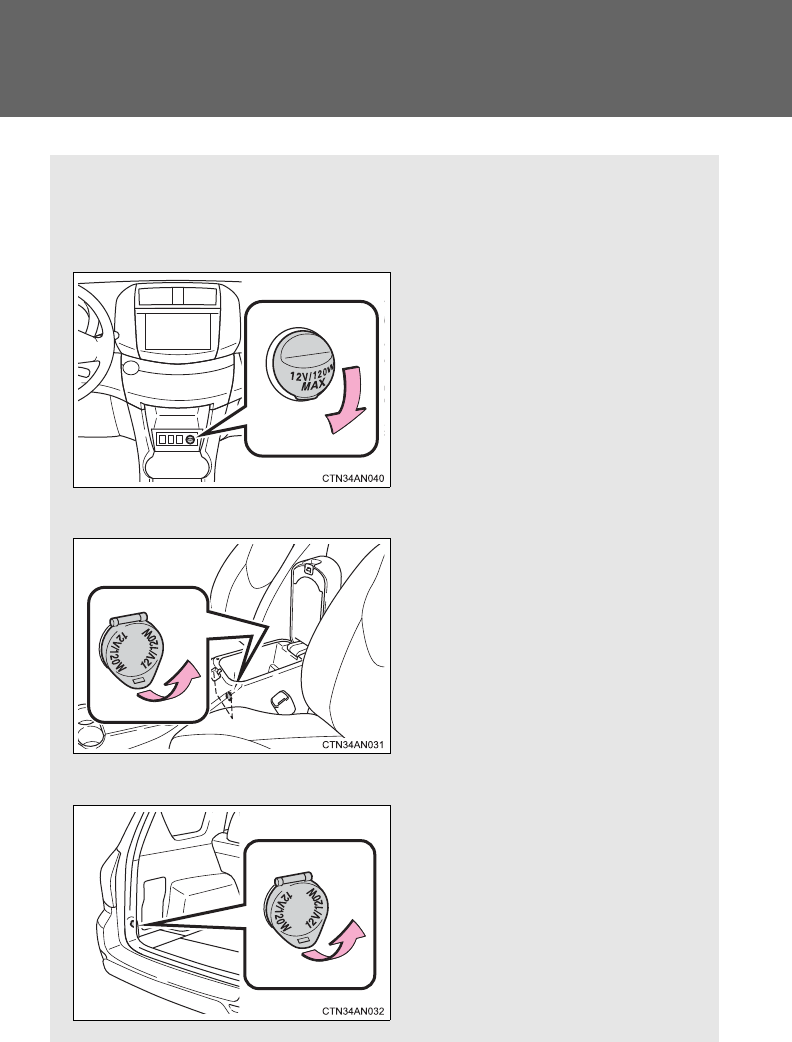 12V/120W
MAX

CTN34AN040

12V/120W
12V/120W

CTN34AN031

12V/120W
12V/120W

CTN34AN032