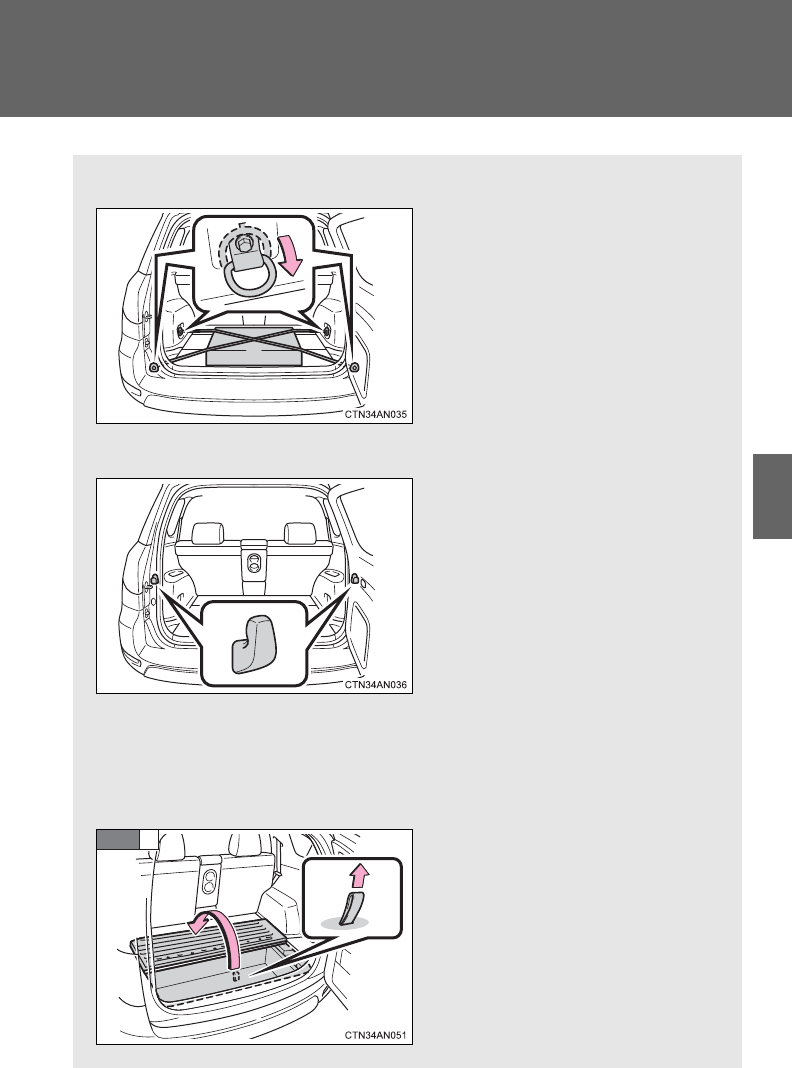 CTN34AN035

CTN34AN036

CTN34AN051