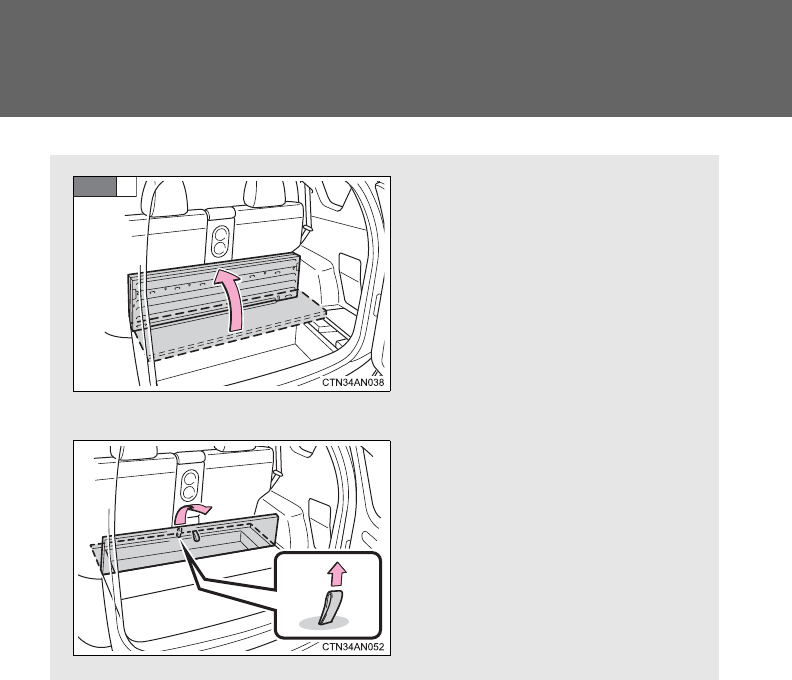 CTN34AN038

CTN34AN052