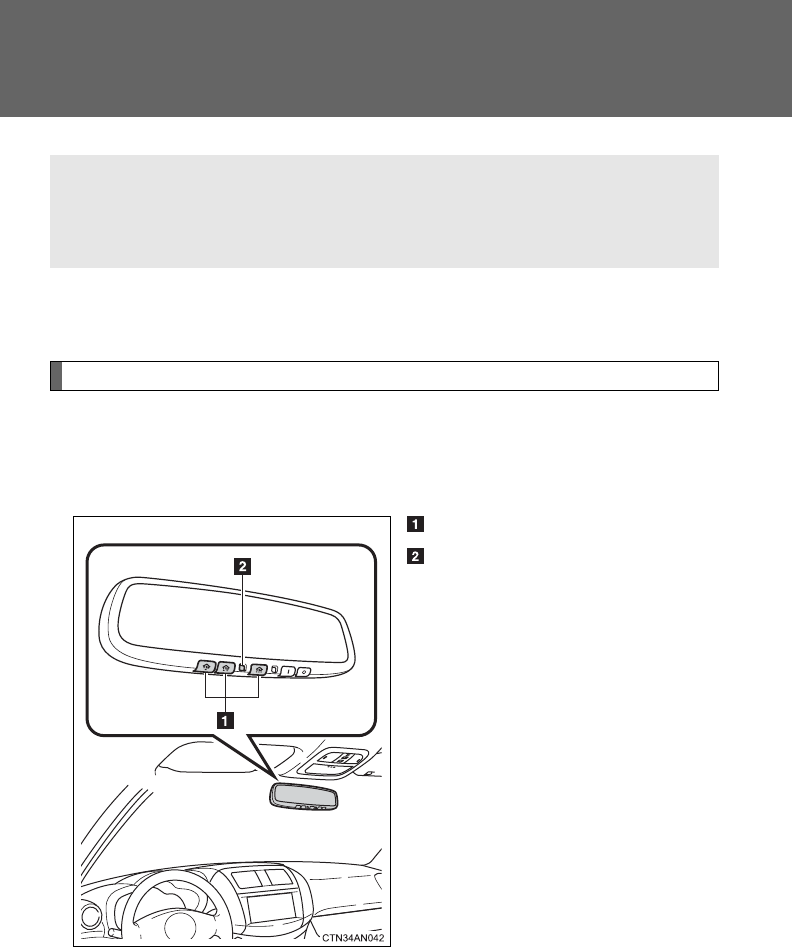 2
1
CTN34AN042
1
2