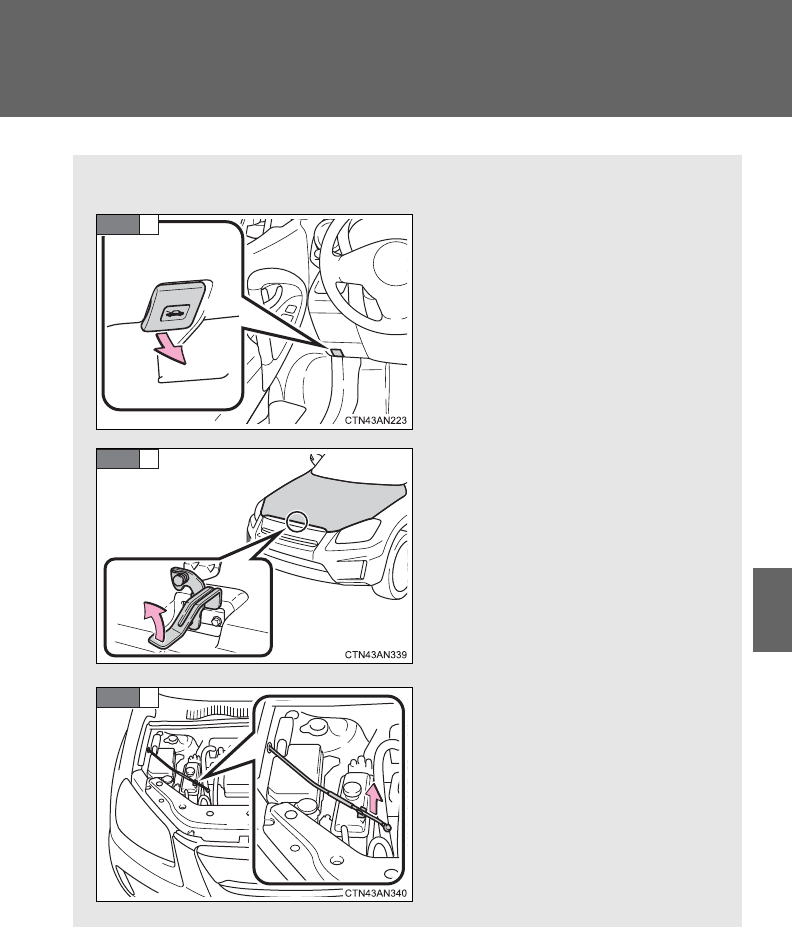 CTN43AN223

CTN43AN339

CTN43AN340