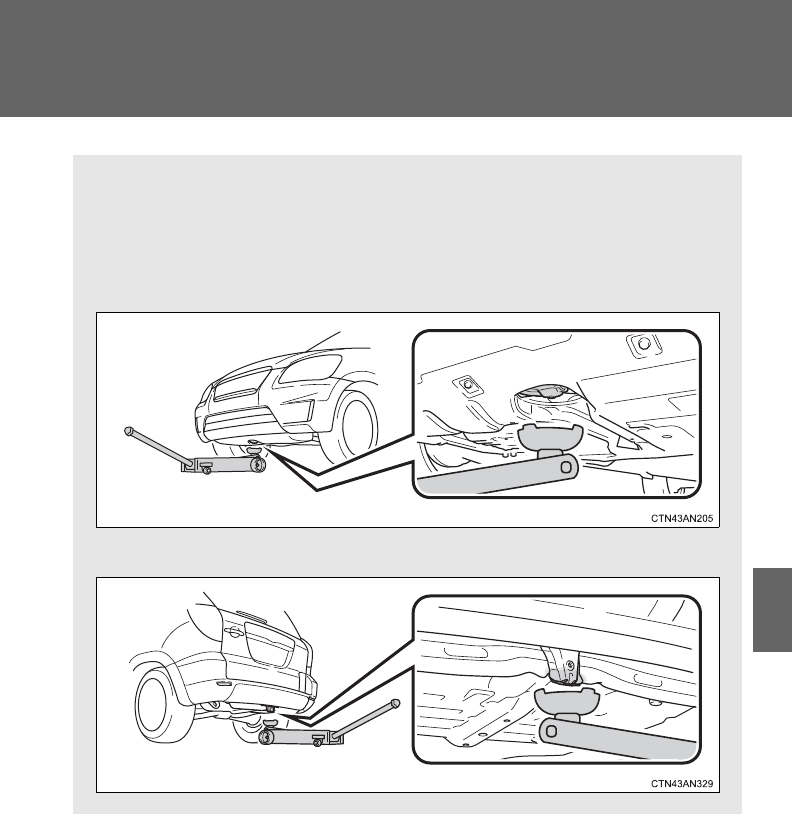 CTN43AN205

CTN43AN329