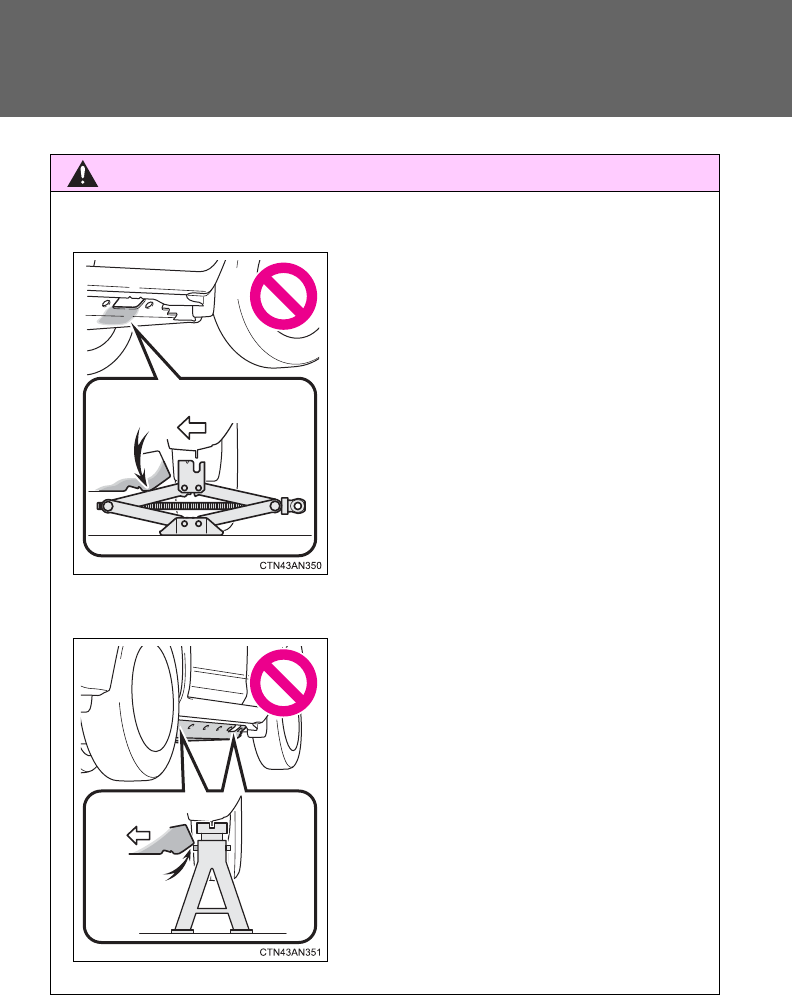 CTN43AN350

CTN43AN351