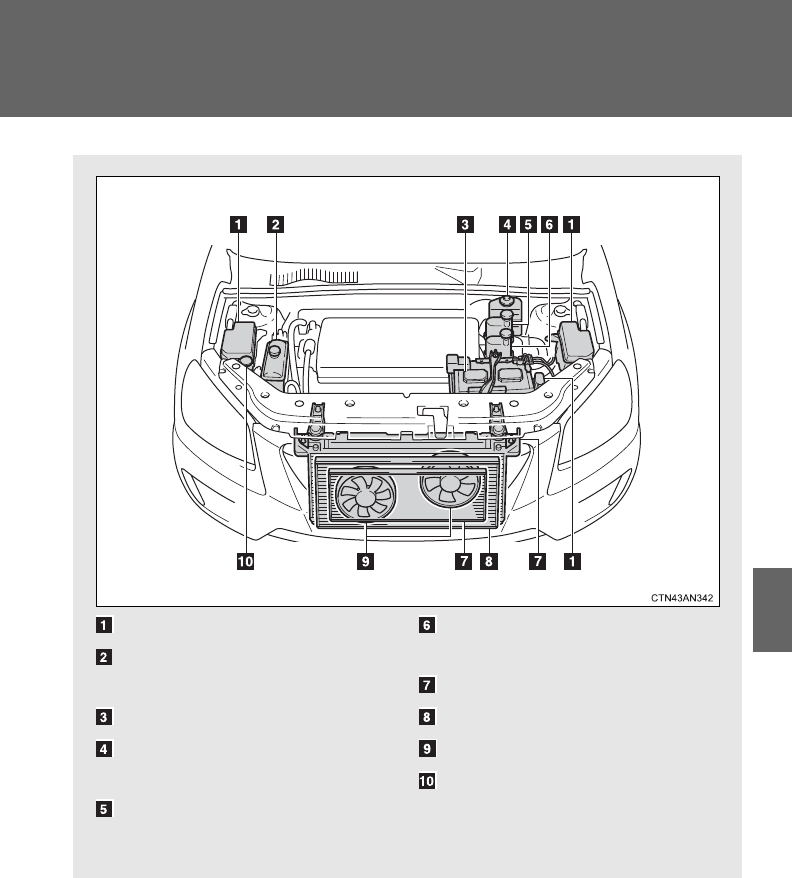 1 2 3 4 5 6 1

10 9 7 8 7 1

CTN43AN342

1

2

3

4

5

6

7

8

9

10