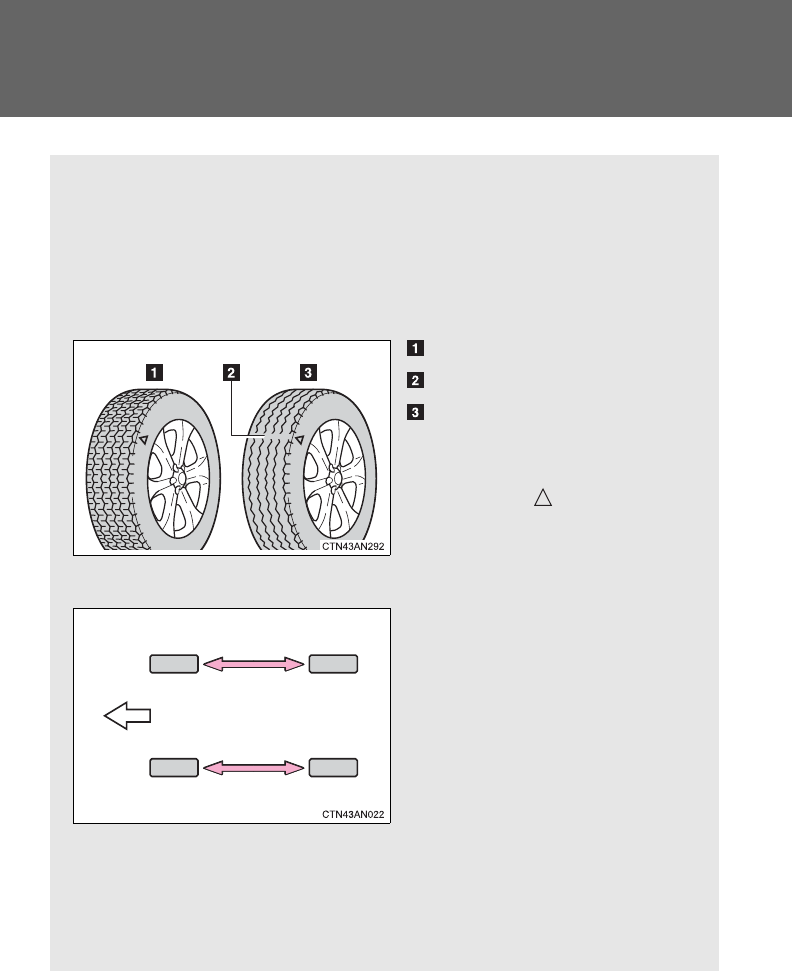 1
2
3
CTN43AN292

1
2
3

CTN43AN022