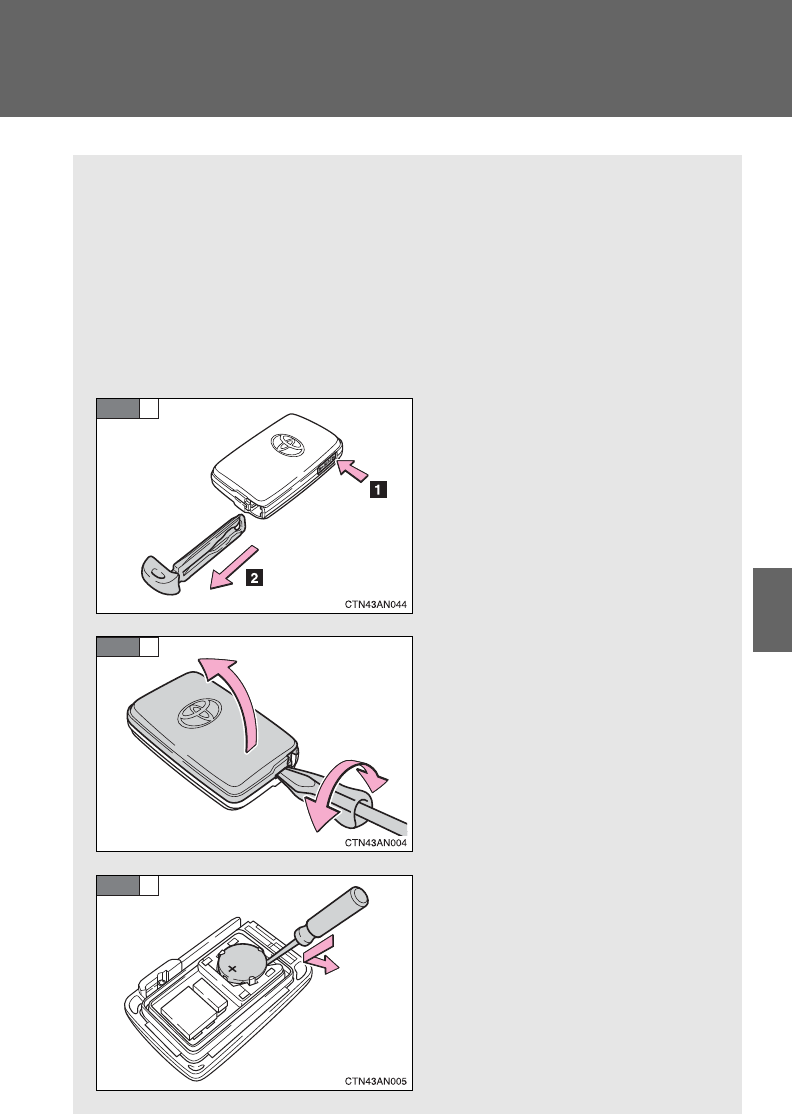 1

2

CTN43AN044

CTN43AN004

+

CTN43AN005