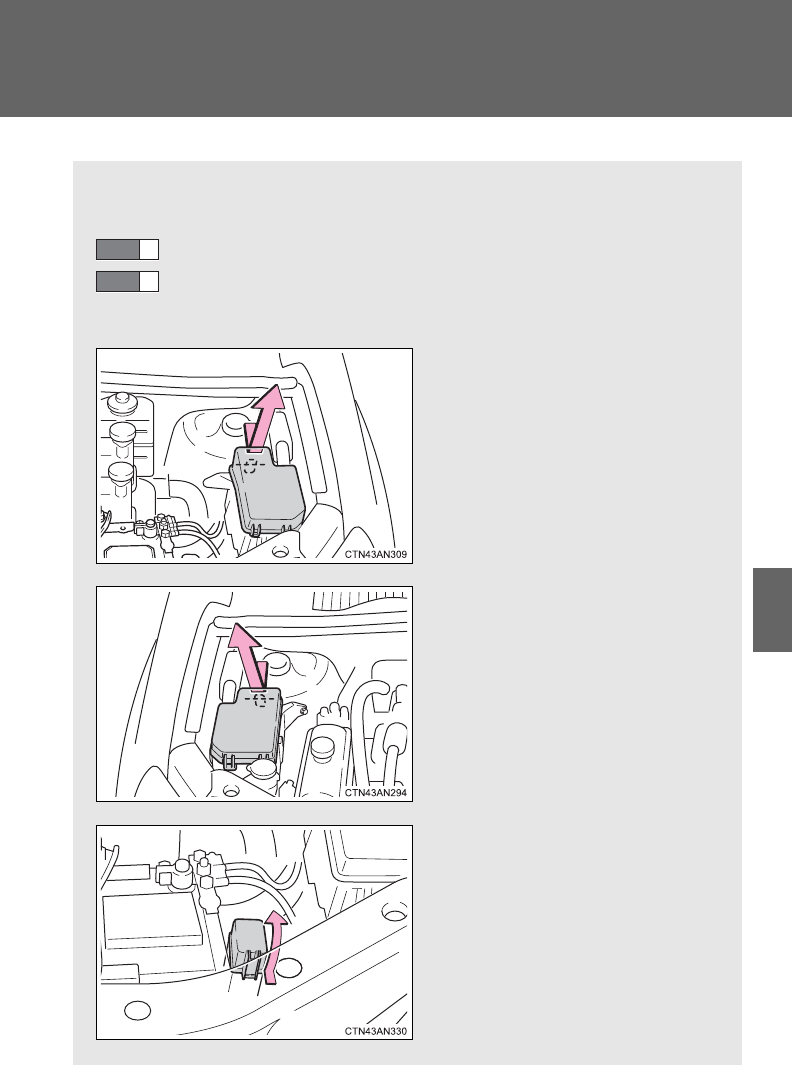 CTN43AN309

CTN43AN294

CTN43AN330