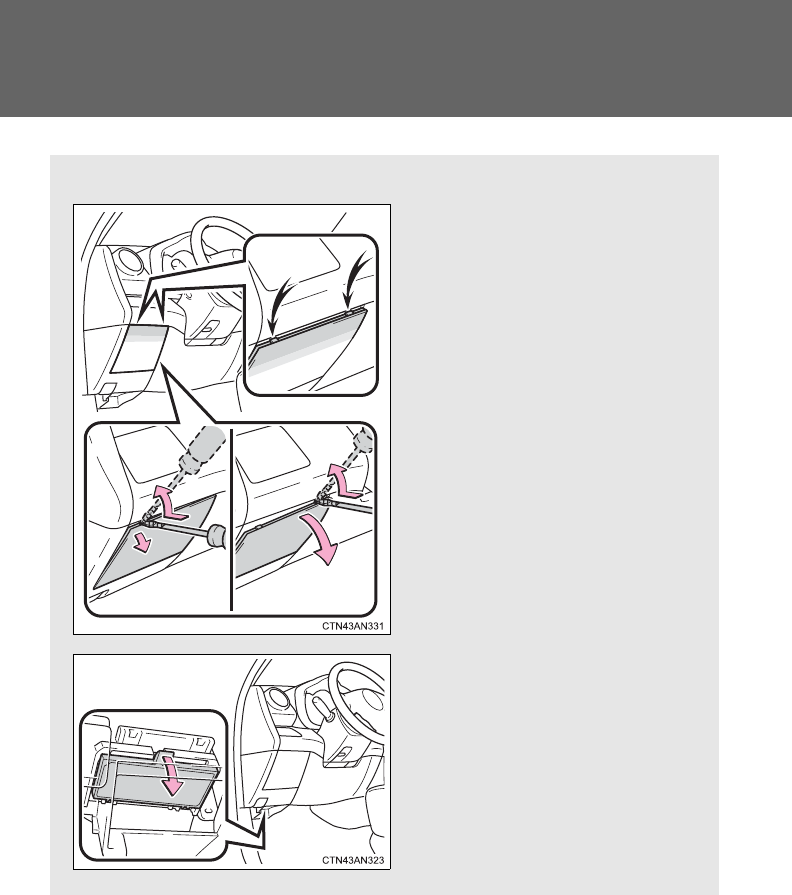 CTN43AN331

CTN43AN323