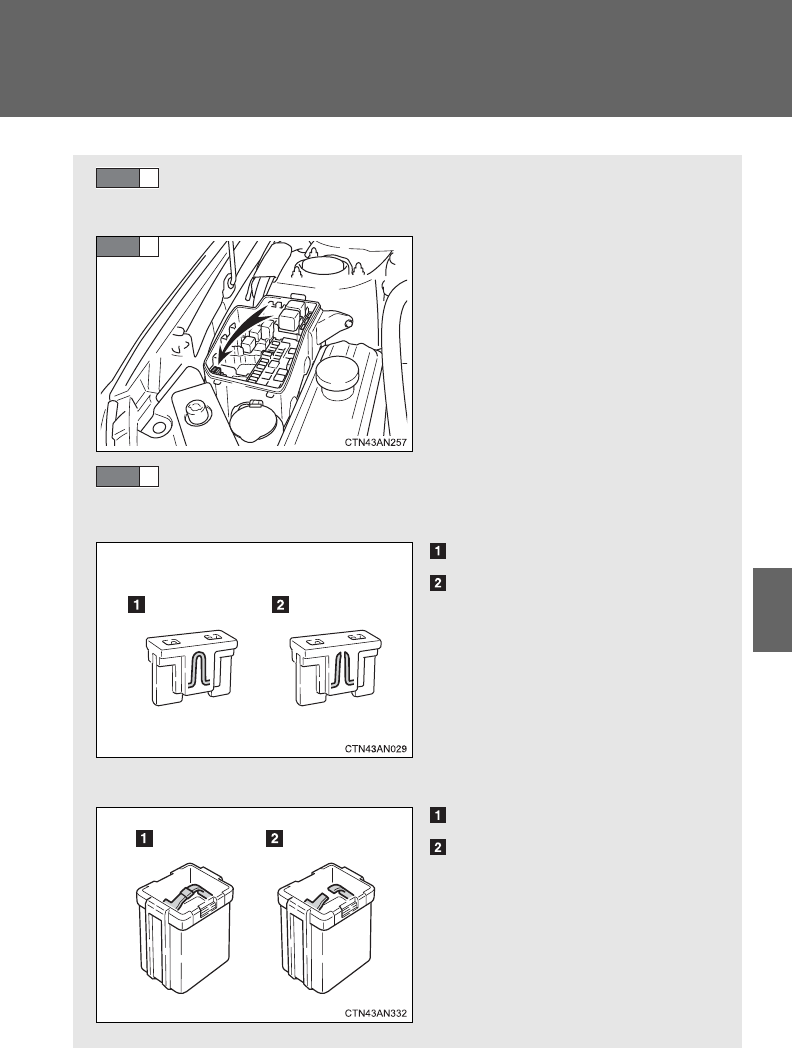 CTN43AN257

1

2

1

2

CTN43AN029

1

2

1

2

CTN43AN332