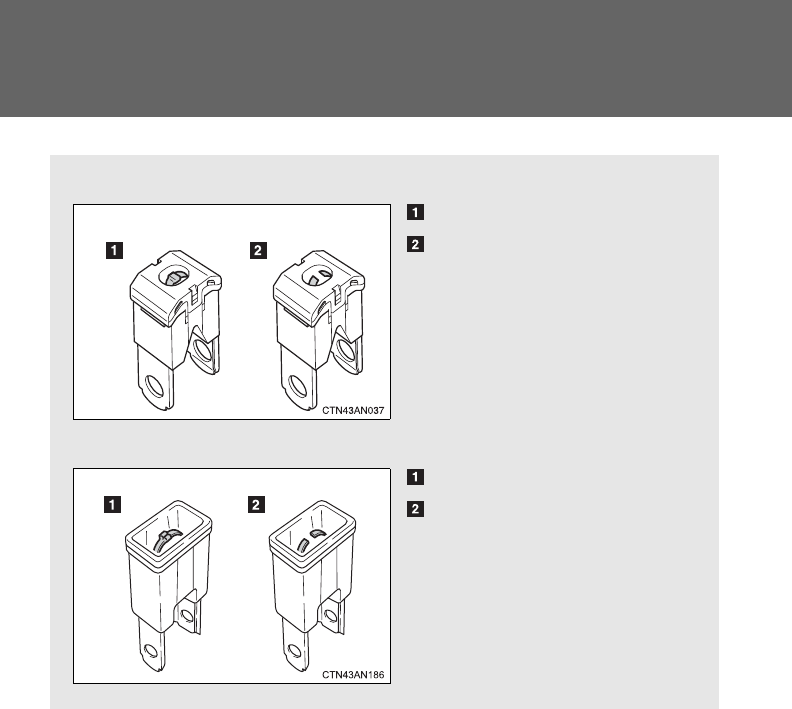 1
2
1
2
CTN43AN037
1
2
1
2
CTN43AN186