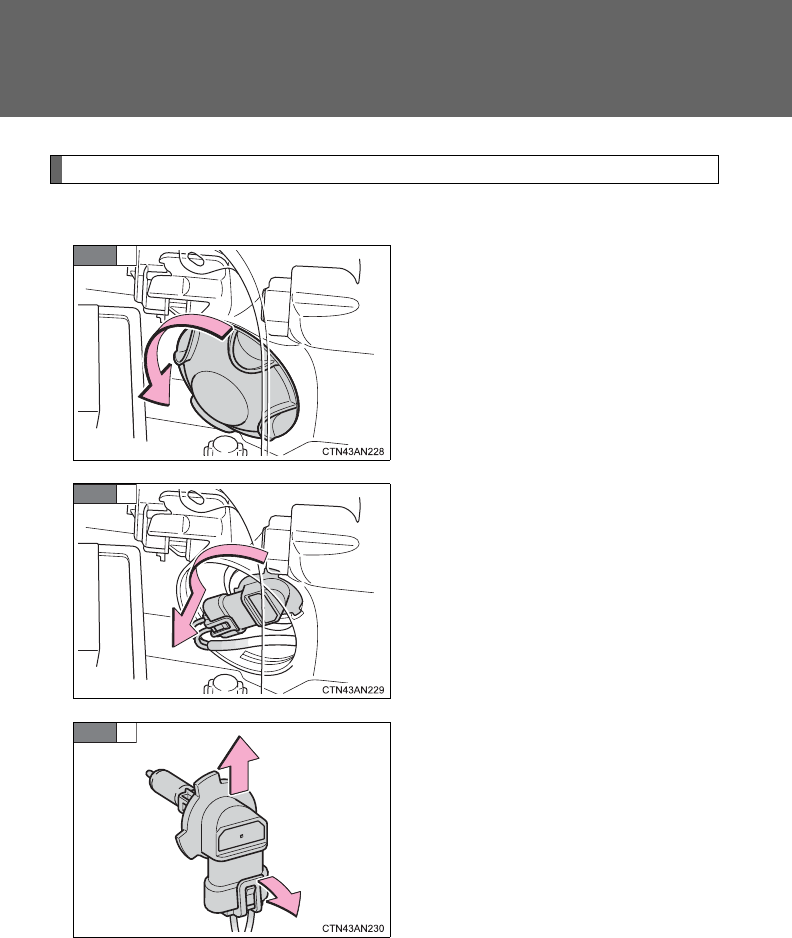 CTN43AN228

CTN43AN229

CTN43AN230