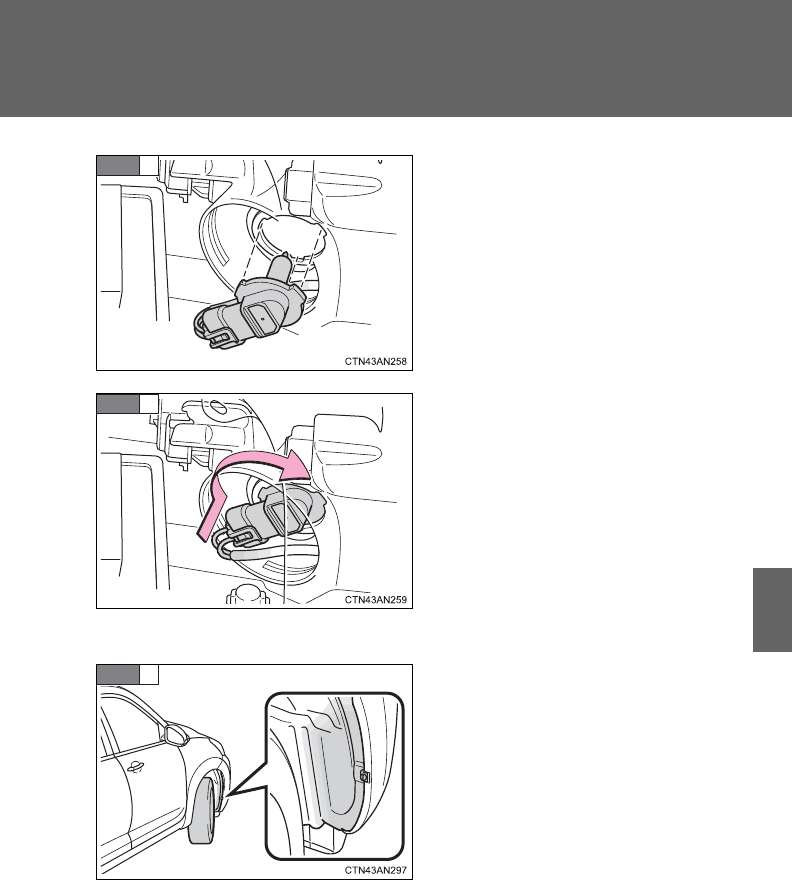 CTN43AN258

CTN43AN259

CTN43AN297