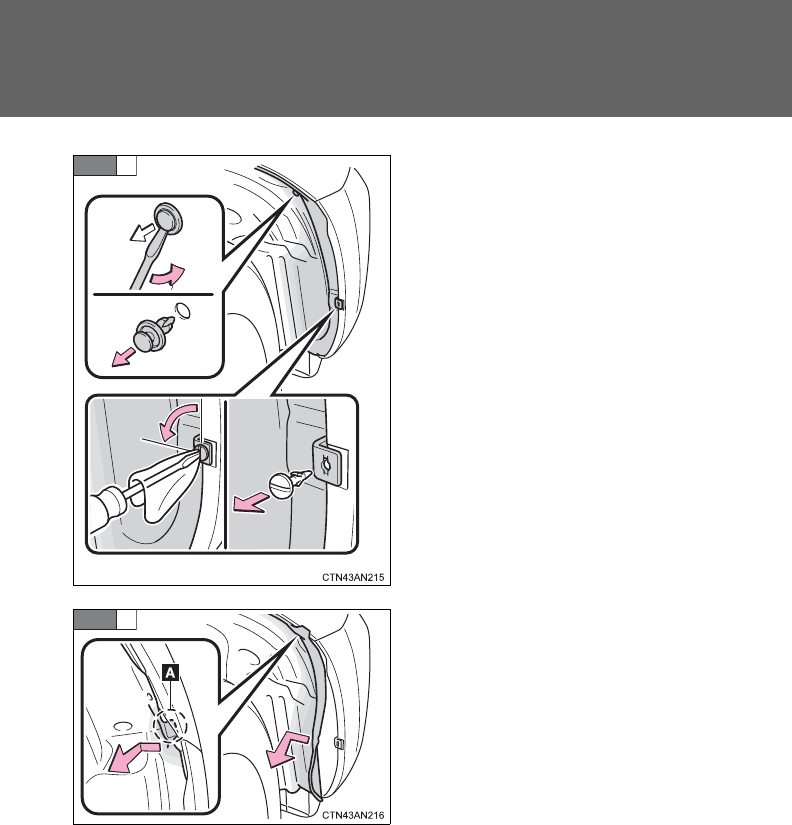 CTN43AN215

A

CTN43AN216