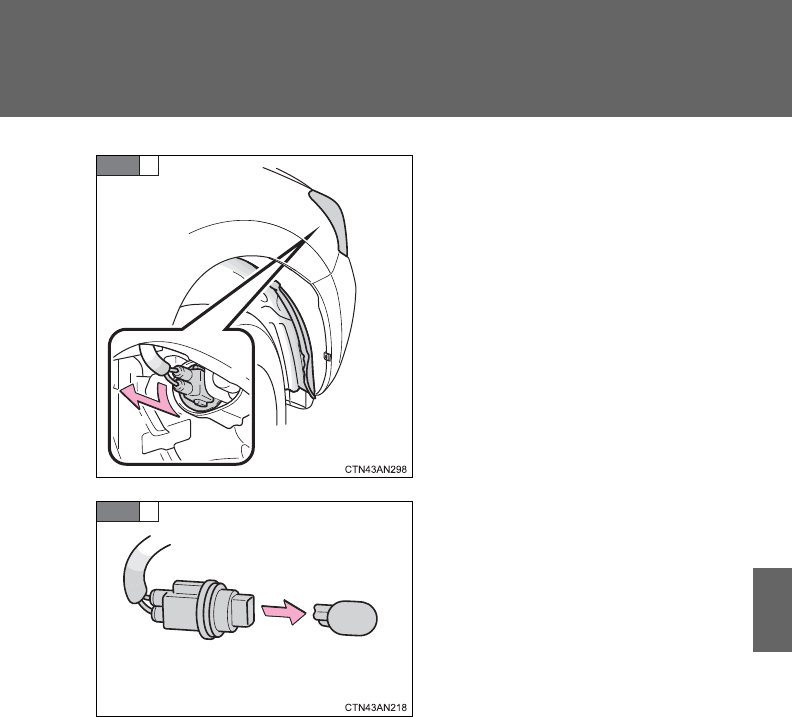 CTN43AN298

CTN43AN218