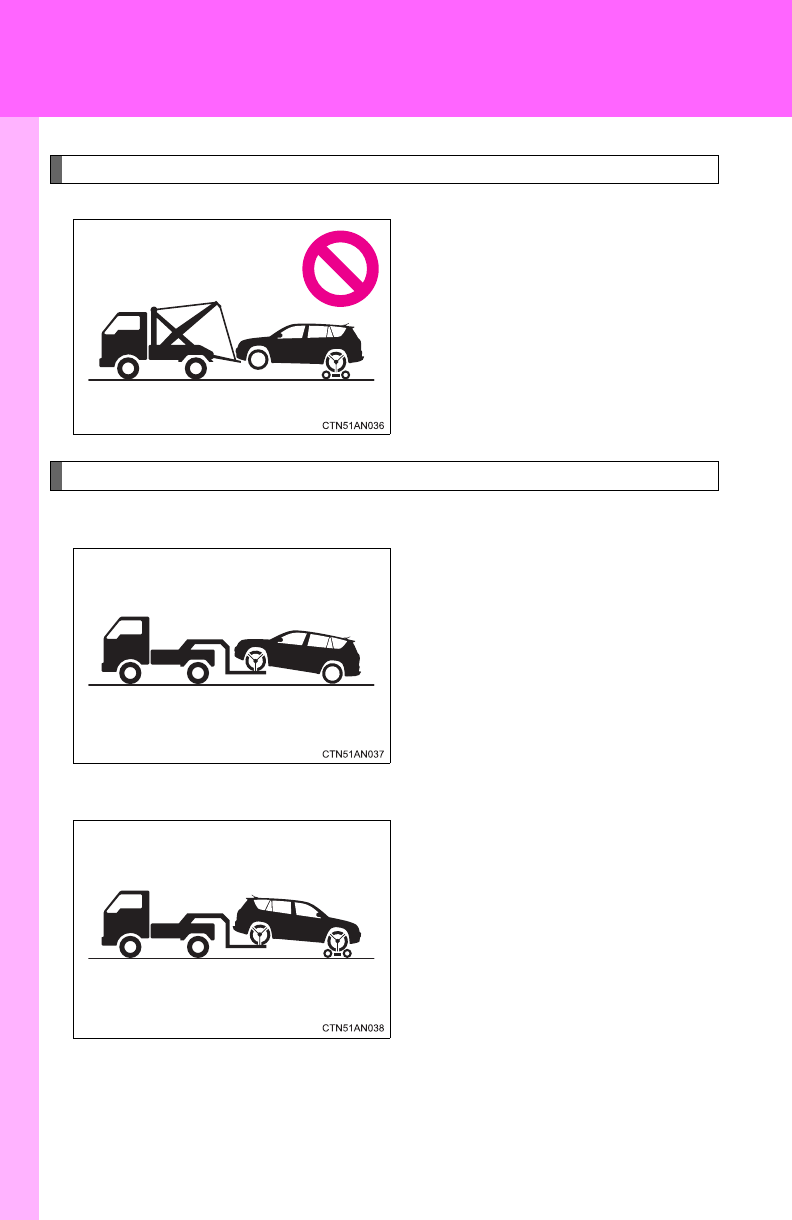 CTN51AN036

CTN51AN037

CTN51AN038