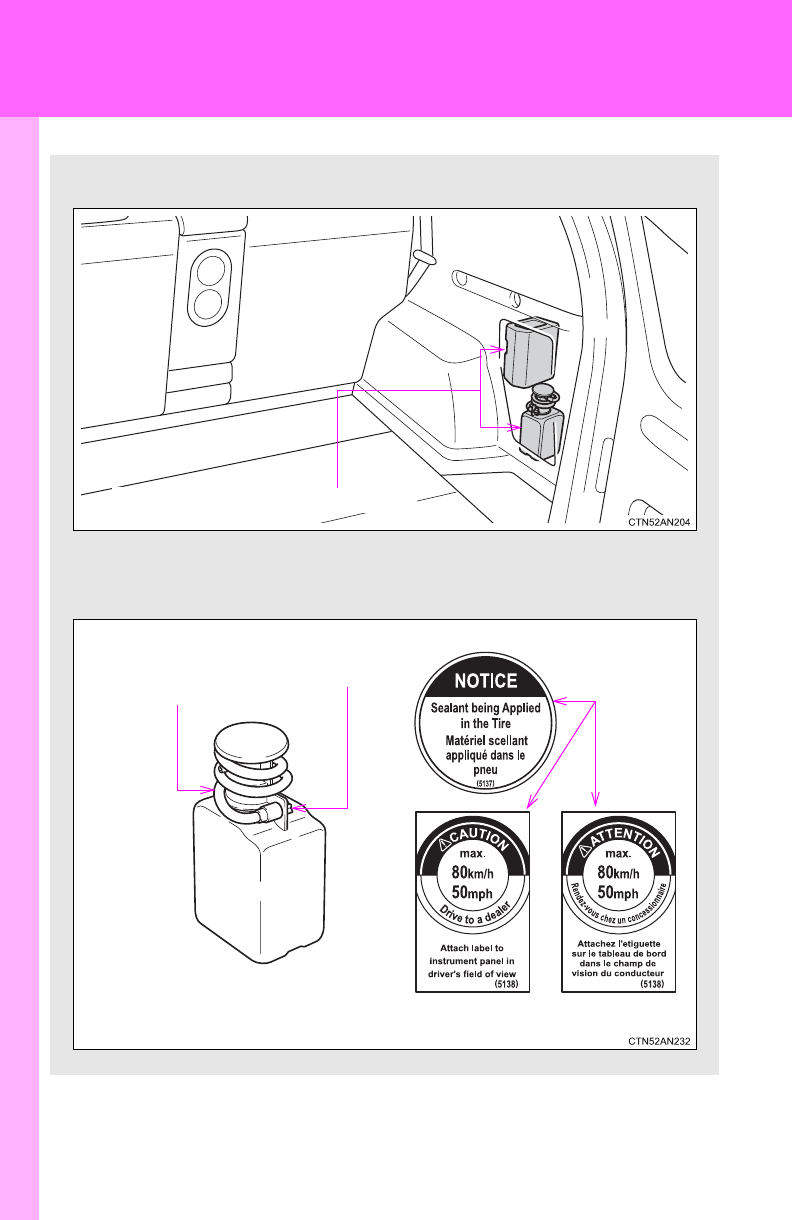 CTN52AN204

NOTICE
Sealant being Applied in the Tire
Matériel scellant appliqué dans le pneu
(5137)

CAUTION
max.
80km/h
50mph
Drive to a dealer
Attach label to instrument panel in driver's field of view
(5138)

ATTENTION
max.
80km/h
50mph
Rendez-vous chez un concessionnaire
Attachez l'etiguette sur le tableau de bord dans le champ de vision du conducteur
(5138)

CTN52AN232