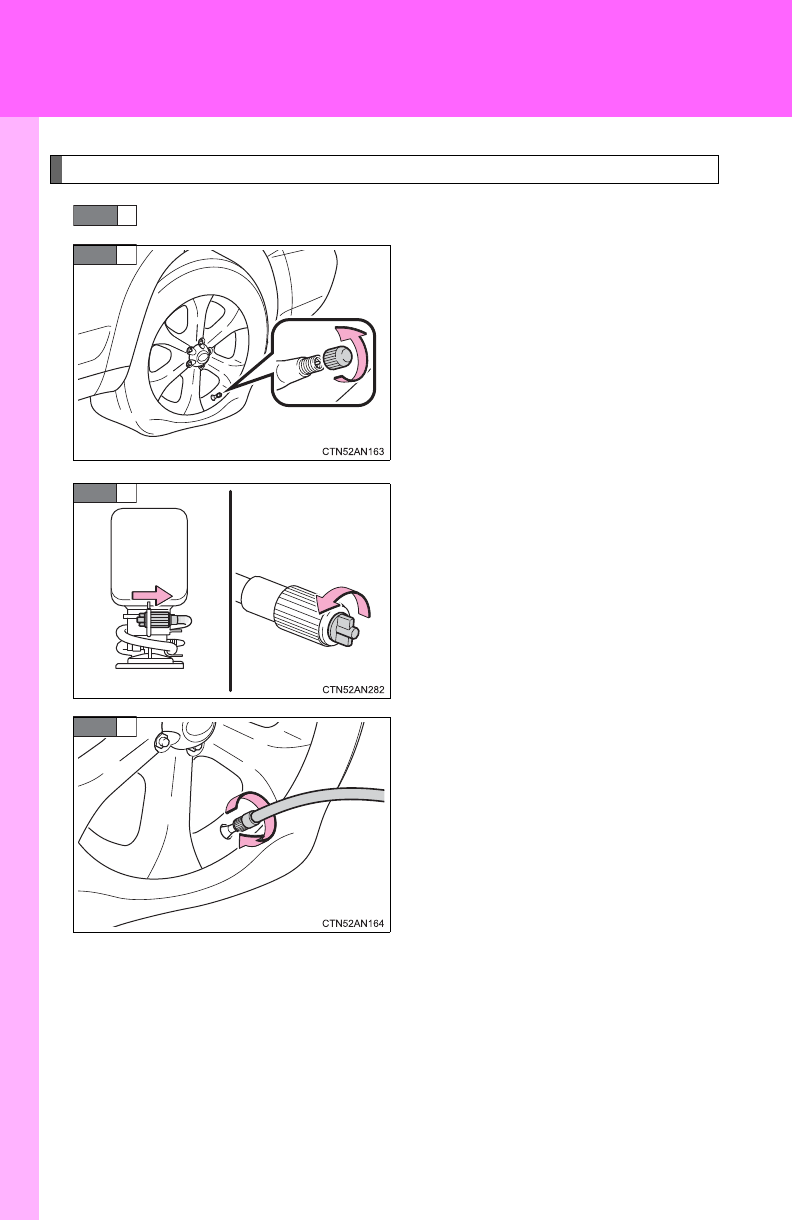 CTN52AN163

CTN52AN282

CTN52AN164